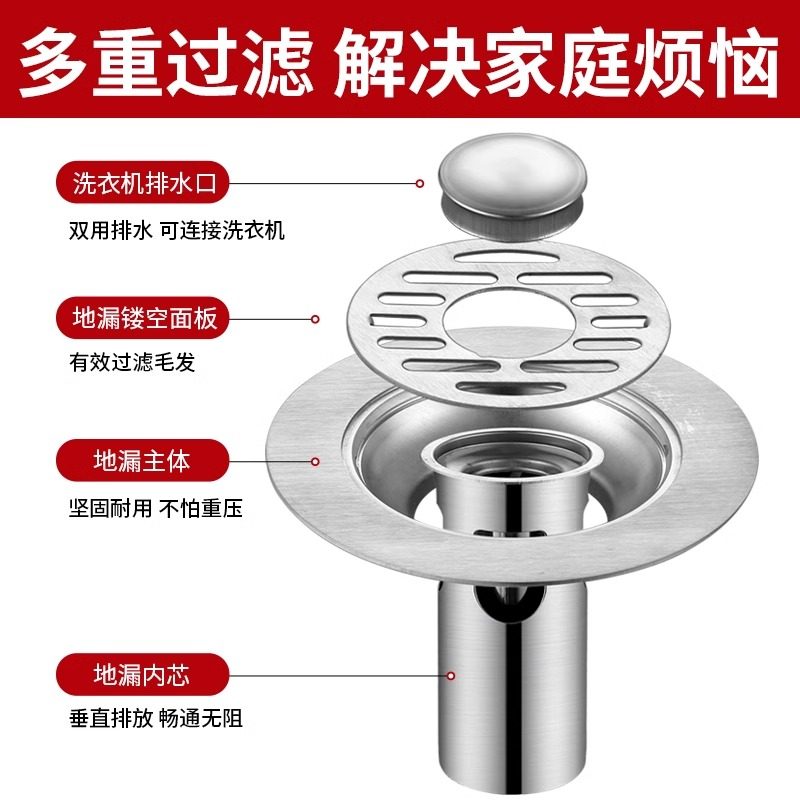 多重过滤 解决家庭烦恼

洗衣机排水口

双用排水 可连接洗衣机

地漏镂空面板

有效过滤毛发

地漏主体

坚固耐用 不怕重压

地漏内芯

垂直排放 畅通无阻