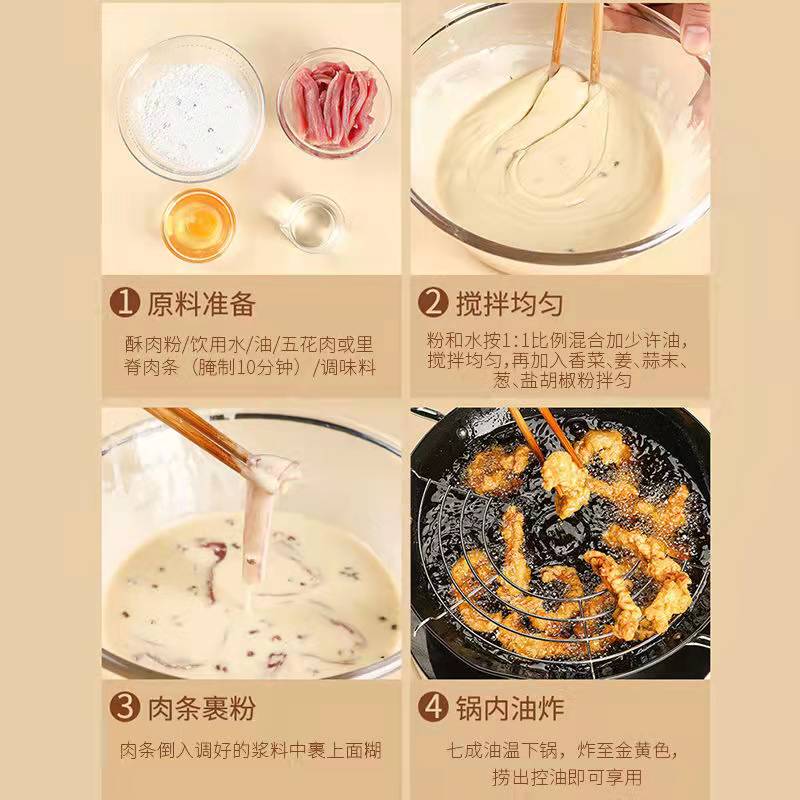 1 原料准备

酥肉粉/饮用水/油/五花肉或里脊肉条（腌制10分钟）/调味料

2 搅拌均匀

粉和水按1:1比例混合加少许油，搅拌均匀，再加入香菜、姜、蒜末、葱、盐胡椒粉拌匀

3 肉条裹粉

肉条倒入调好的浆料中裹上面糊

4 锅内油炸

七成油温下锅，炸至金黄色，捞出控油即可享用