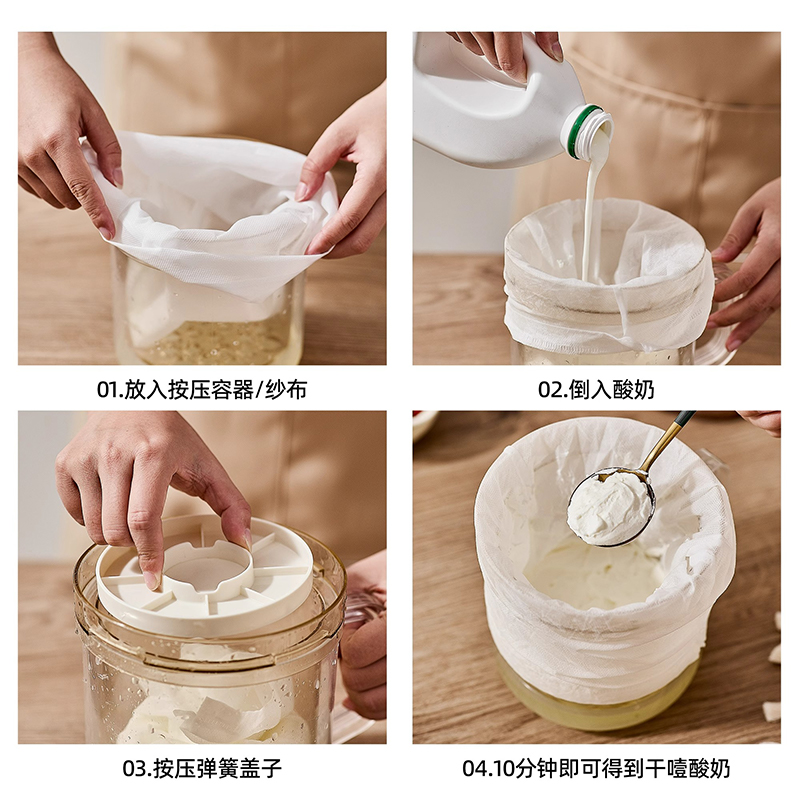 01.放入按压容器/纱布

02.倒入酸奶

03.按压弹簧盖子

04.10分钟即可得到干噎酸奶