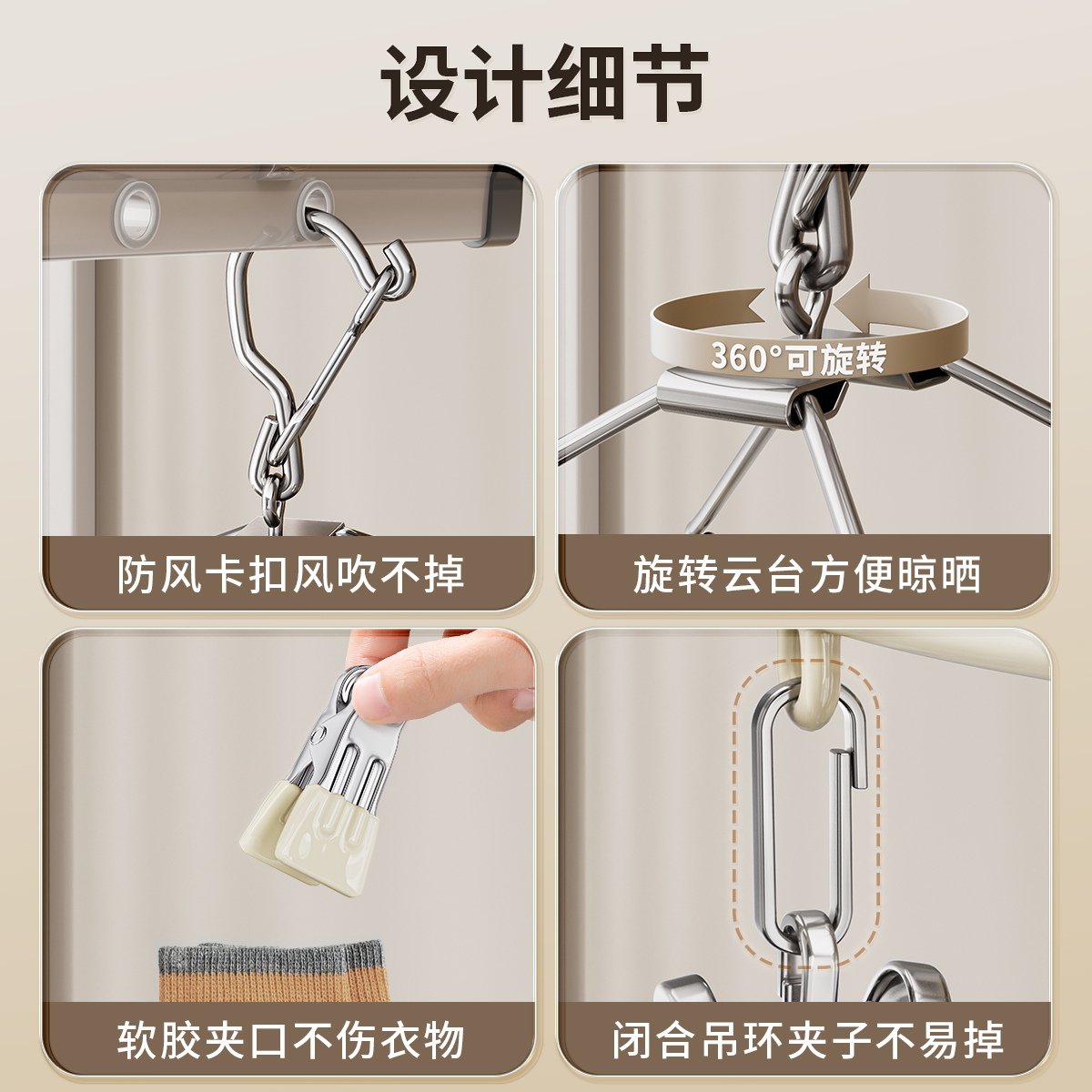 设计细节

防风卡扣风吹不掉

360°可旋转

旋转云台方便晾晒

软胶夹口不伤衣物

闭合吊环夹子不易掉