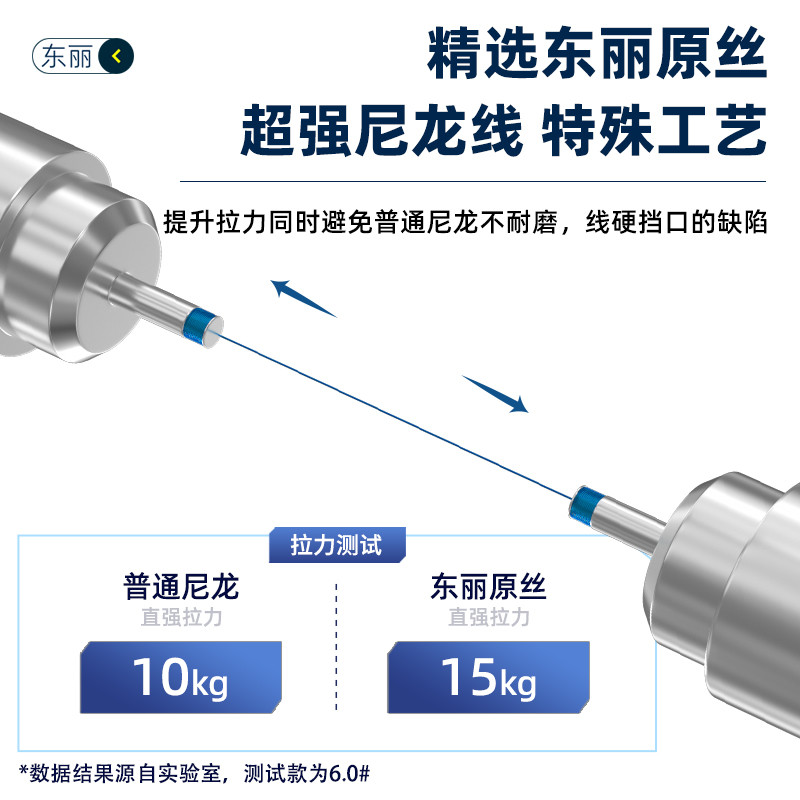 东丽

精选东丽原丝
超强尼龙线 特殊工艺

提升拉力同时避免普通尼龙不耐磨，线硬挡口的缺陷

拉力测试

普通尼龙
直强拉力
10kg

东丽原丝
直强拉力
15kg

*数据结果源自实验室，测试款为6.0#