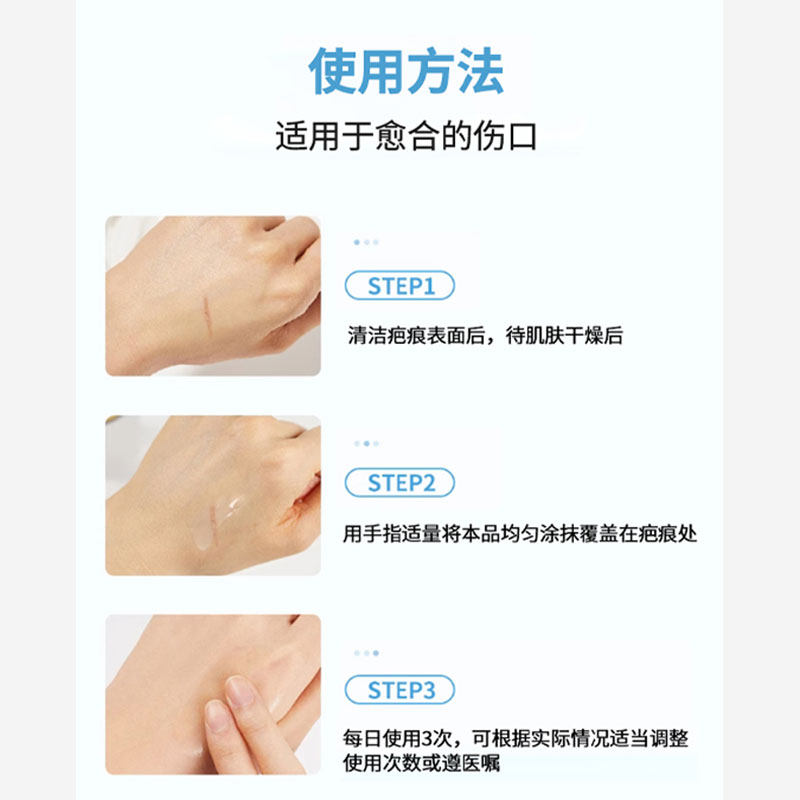 使用方法

适用于愈合的伤口

STEP1

清洁疤痕表面后，待肌肤干燥后

STEP2

用手指适量将本品均匀涂抹覆盖在疤痕处

STEP3

每日使用3次，可根据实际情况适当调整使用次数或遵医嘱