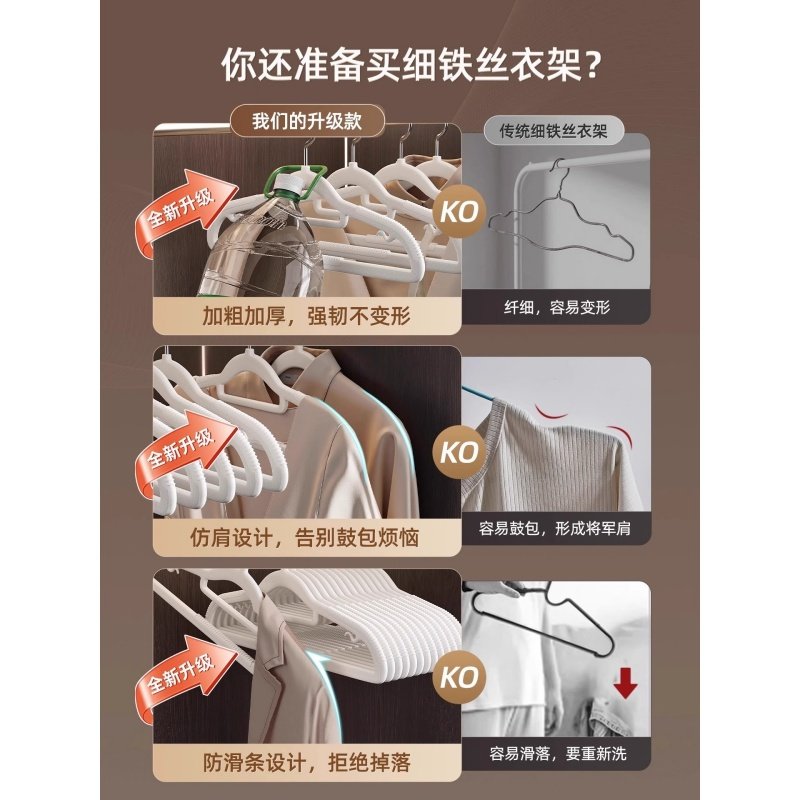 你还准备买细铁丝衣架？

我们的升级款

传统细铁丝衣架

全新升级

KO

加粗加厚，强韧不变形

纤细，容易变形

全新升级

KO

仿肩设计，告别鼓包烦恼

容易鼓包，形成将军肩

全新升级

KO

防滑条设计，拒绝掉落

容易滑落，要重新洗