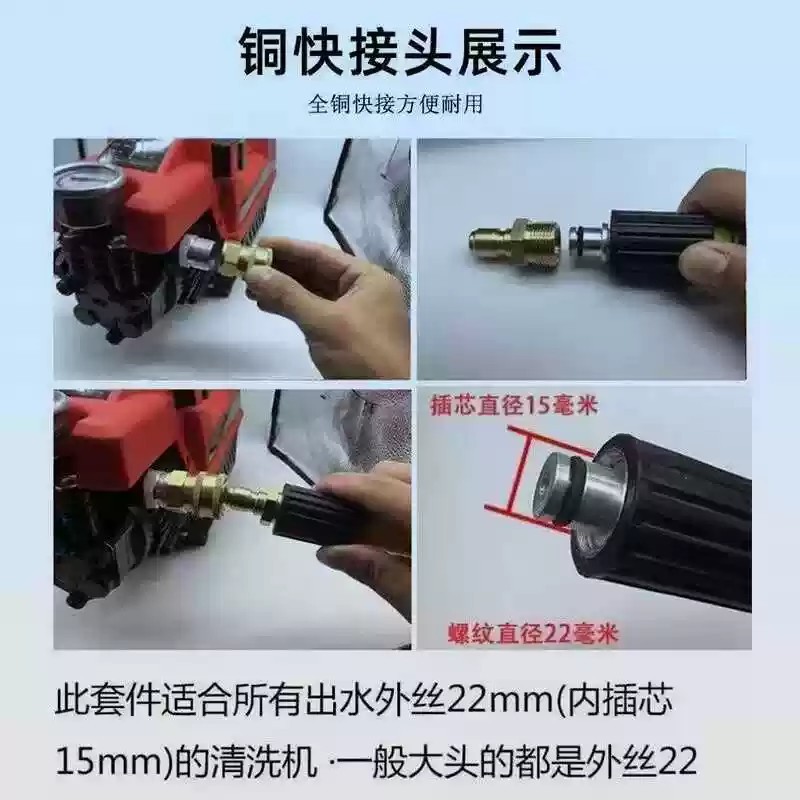 铜快接头展示

全铜快接方便耐用

插芯直径15毫米

螺纹直径22毫米

此套件适合所有出水外丝22mm(内插芯15mm)的清洗机 ·一般大头的都是外丝22