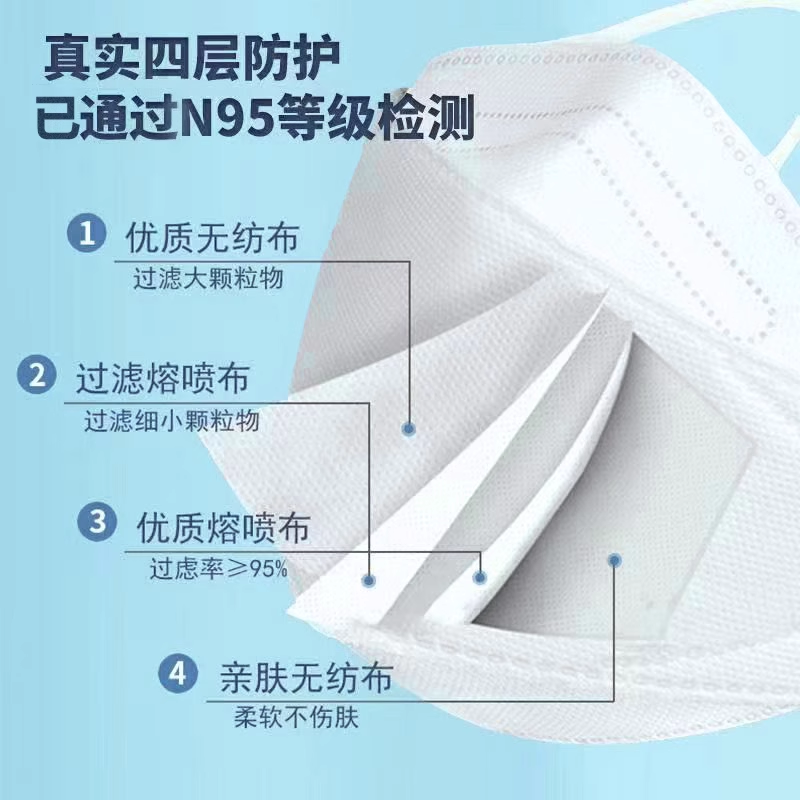 真实四层防护
已通过N95等级检测

1 优质无纺布
过滤大颗粒物

2 过滤熔喷布
过滤细小颗粒物

3 优质熔喷布
过虑率≥95%

4 亲肤无纺布
柔软不伤肤