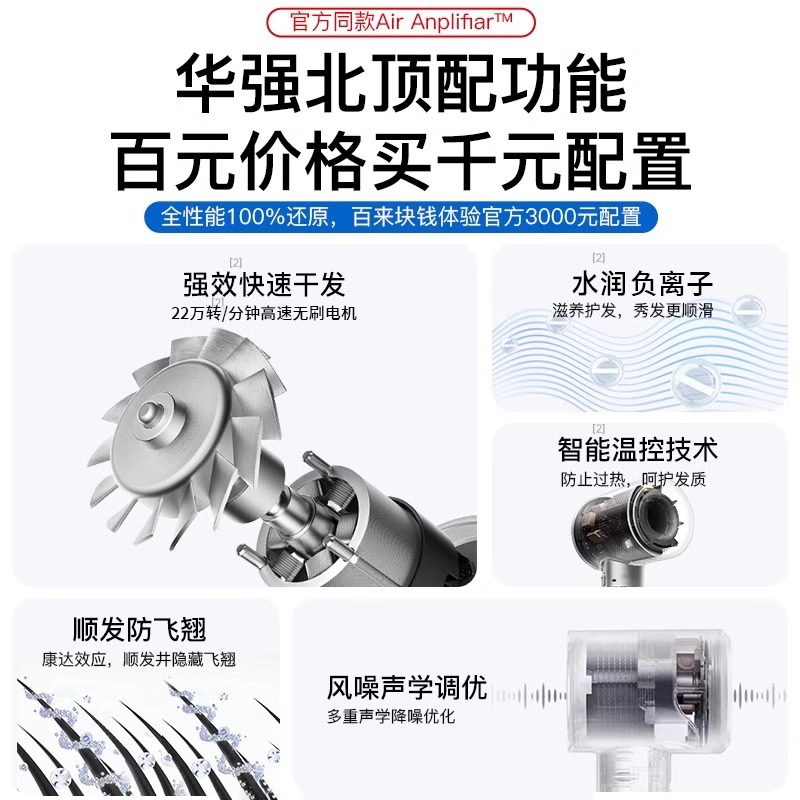 官方同款Air Anplifiar™

华强北顶配功能
百元价格买千元配置

全性能100%还原，百来块钱体验官方3000元配置

[2]
强效快速干发
[2]
22万转/分钟高速无刷电机

[2]
水润负离子
滋养护发，秀发更顺滑

[2]
智能温控技术
防止过热，呵护发质

顺发防飞翘
康达效应，顺发并隐藏飞翘

风噪声学调优
多重声学降噪优化