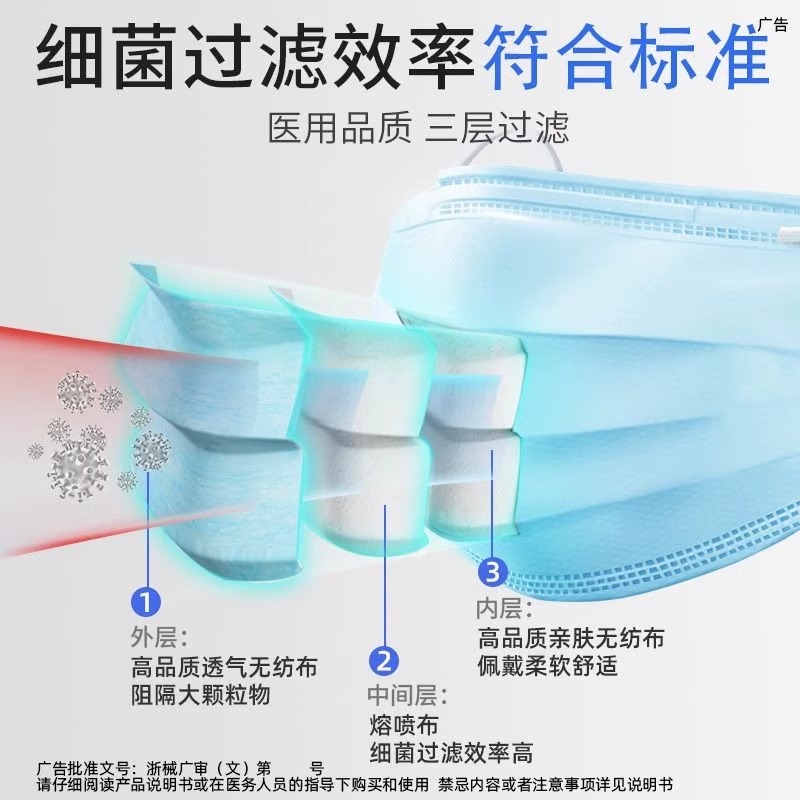 广告

细菌过滤效率符合标准

医用品质 三层过滤

1
外层:
高品质透气无纺布
阻隔大颗粒物

2
中间层:
熔喷布
细菌过滤效率高

3
内层:
高品质亲肤无纺布
佩戴柔软舒适

广告批准文号：浙械广审（文）第 号
请仔细阅读产品说明书或在医务人员的指导下购买和使用 禁忌内容或者注意事项详见说明书