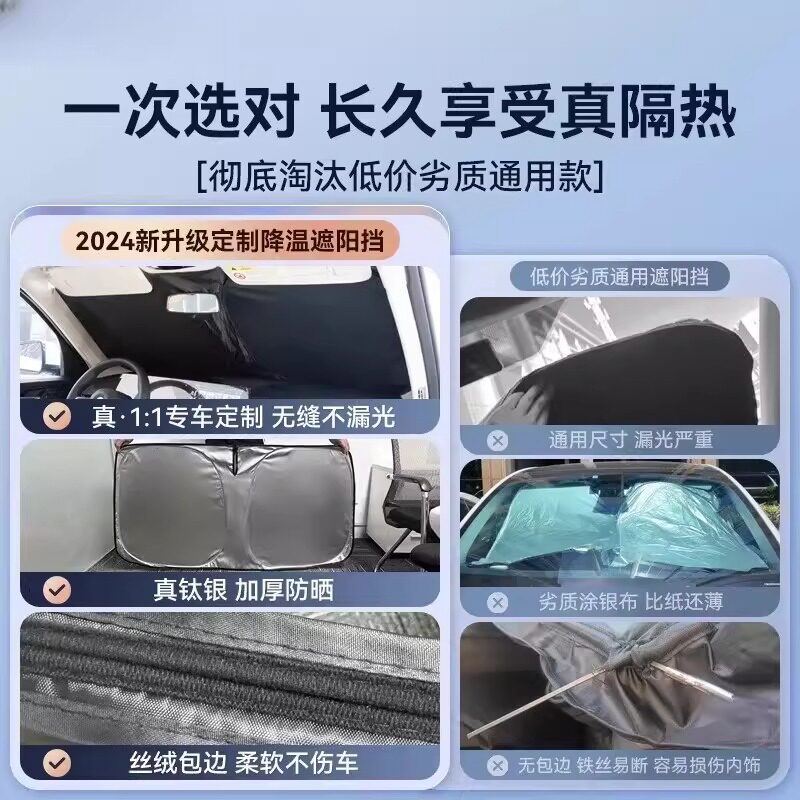 一次选对 长久享受真隔热

[彻底淘汰低价劣质通用款]

2024新升级定制降温遮阳挡

真·1:1专车定制 无缝不漏光

真钛银 加厚防晒

丝绒包边 柔软不伤车

低价劣质通用遮阳挡

通用尺寸 漏光严重

劣质涂银布 比纸还薄

无包边 铁丝易断 容易损伤内饰