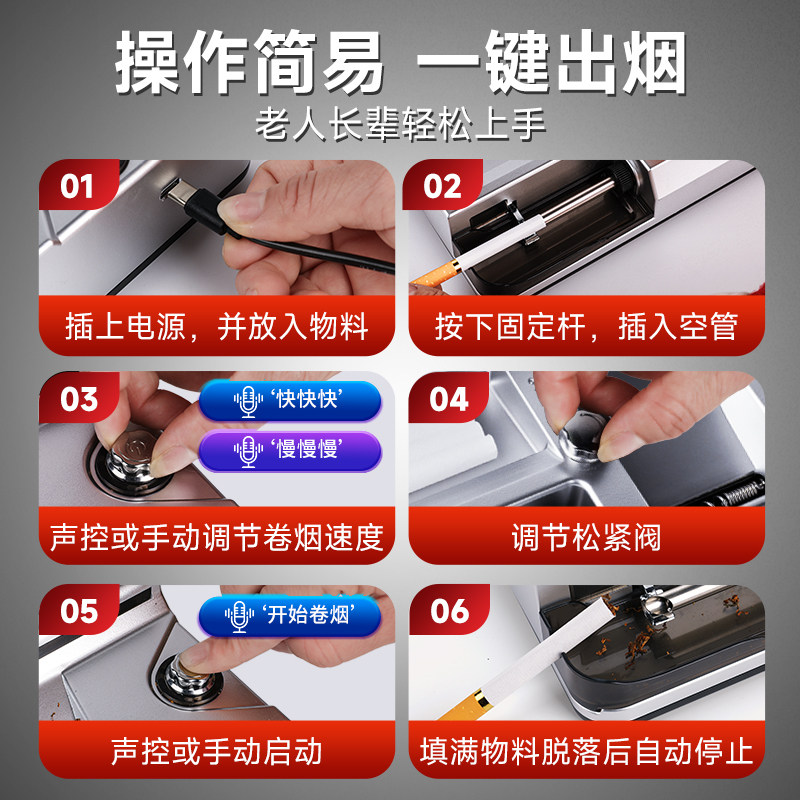 操作简易 一键出烟
老人长辈轻松上手

01
插上电源，并放入物料

02
按下固定杆，插入空管

03
‘快快快’
‘慢慢慢’
声控或手动调节卷烟速度

04
调节松紧阀

05
‘开始卷烟’
声控或手动启动

06
填满物料脱落后自动停止