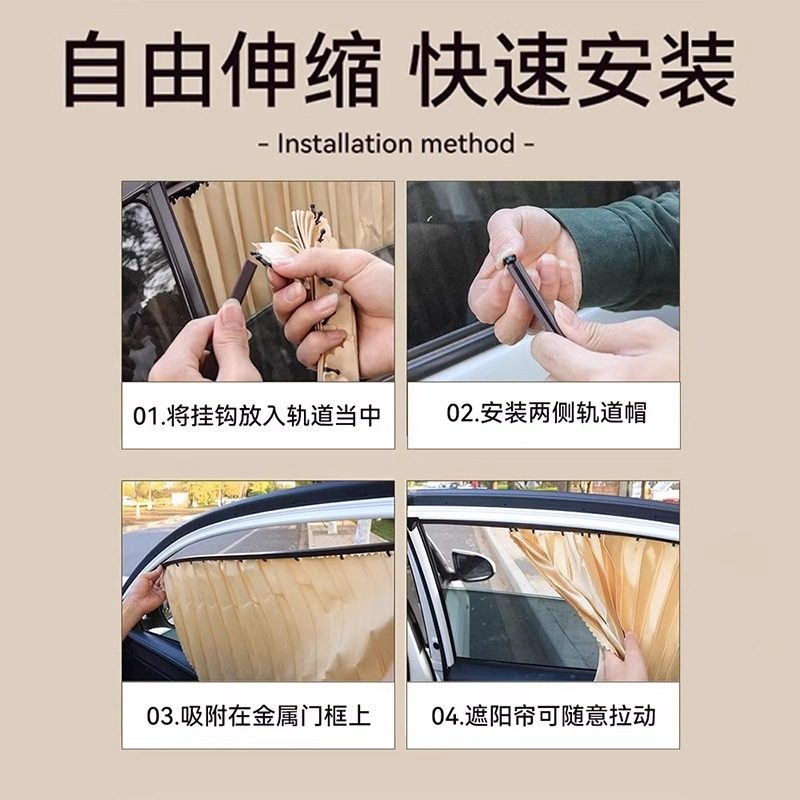 自由伸缩 快速安装

- Installation method -

01.将挂钩放入轨道当中

02.安装两侧轨道帽

03.吸附在金属门框上

04.遮阳帘可随意拉动