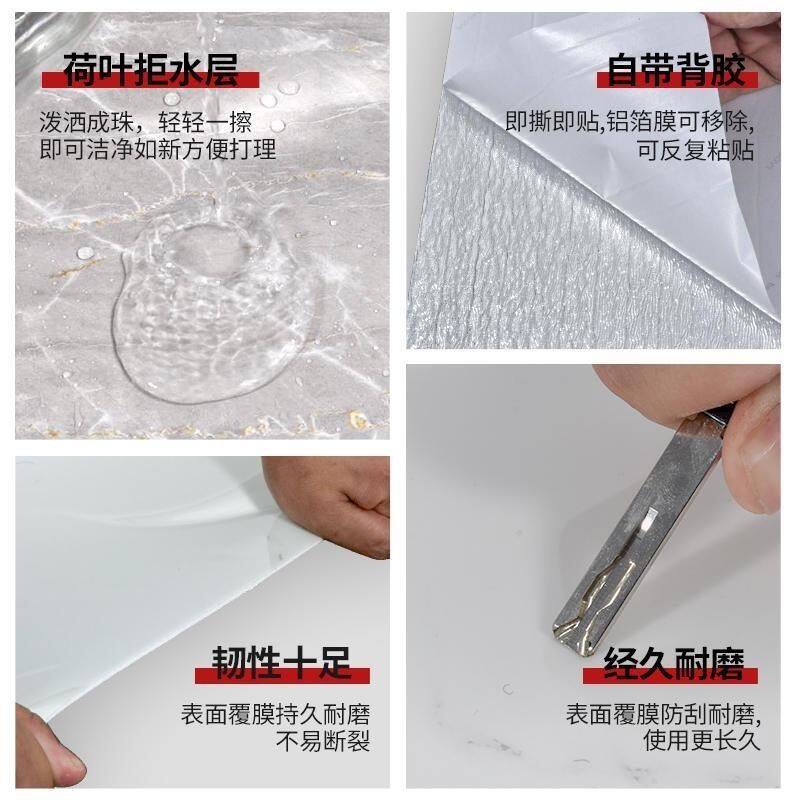 荷叶拒水层

泼洒成珠，轻轻一擦
即可洁净如新方便打理

自带背胶

即撕即贴,铝箔膜可移除,
可反复粘贴

韧性十足

表面覆膜持久耐磨
不易断裂

经久耐磨

表面覆膜防刮耐磨,
使用更长久