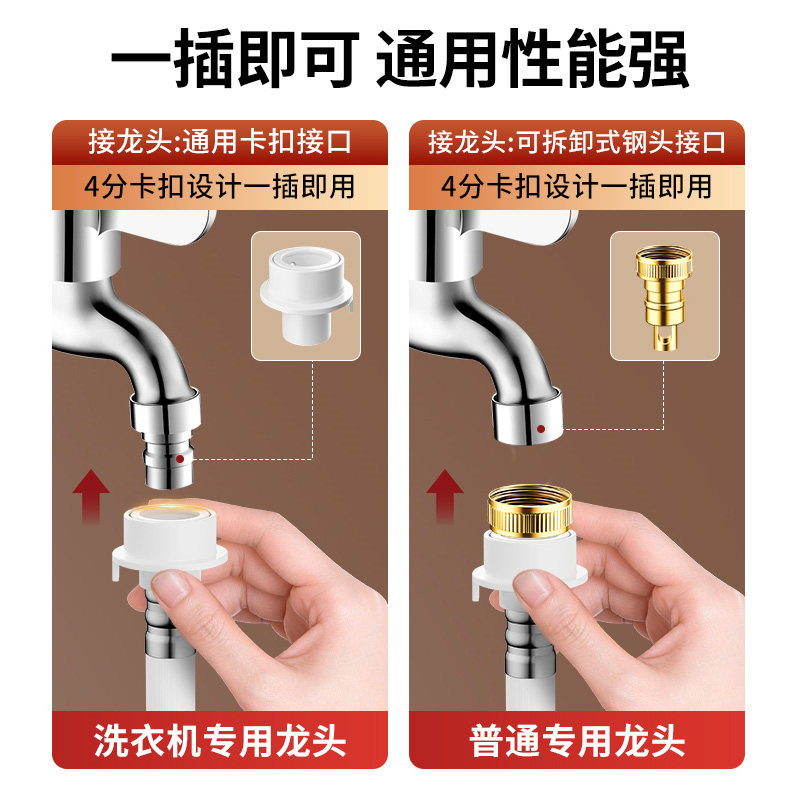 一插即可 通用性能强

接龙头:通用卡扣接口

4分卡扣设计一插即用

洗衣机专用龙头

接龙头:可拆卸式钢头接口

4分卡扣设计一插即用

普通专用龙头