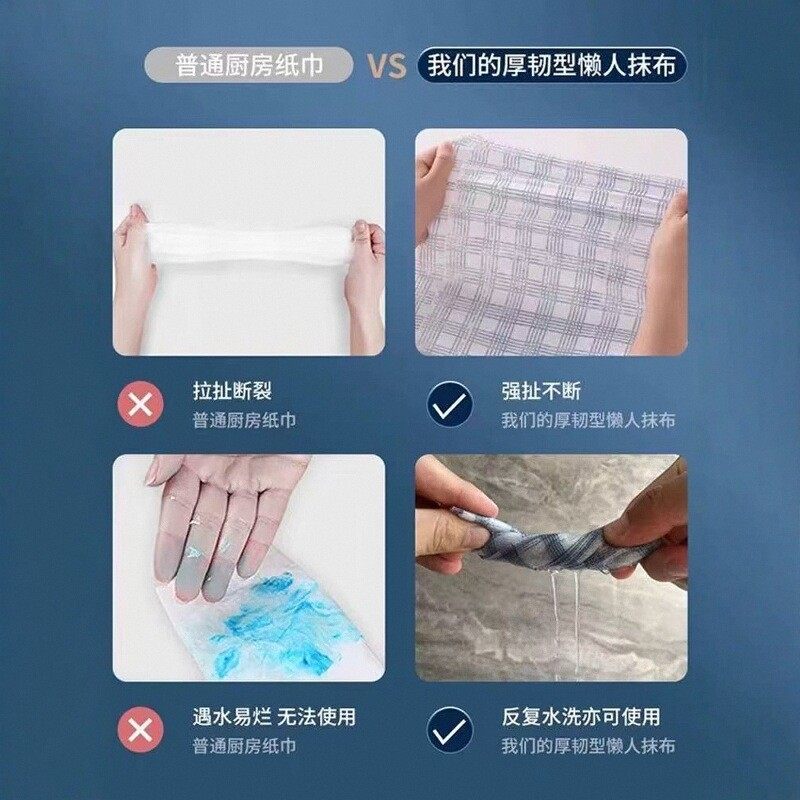 普通厨房纸巾 VS 我们的厚韧型懒人抹布

拉扯断裂
普通厨房纸巾

强扯不断
我们的厚韧型懒人抹布

遇水易烂 无法使用
普通厨房纸巾

反复水洗亦可使用
我们的厚韧型懒人抹布