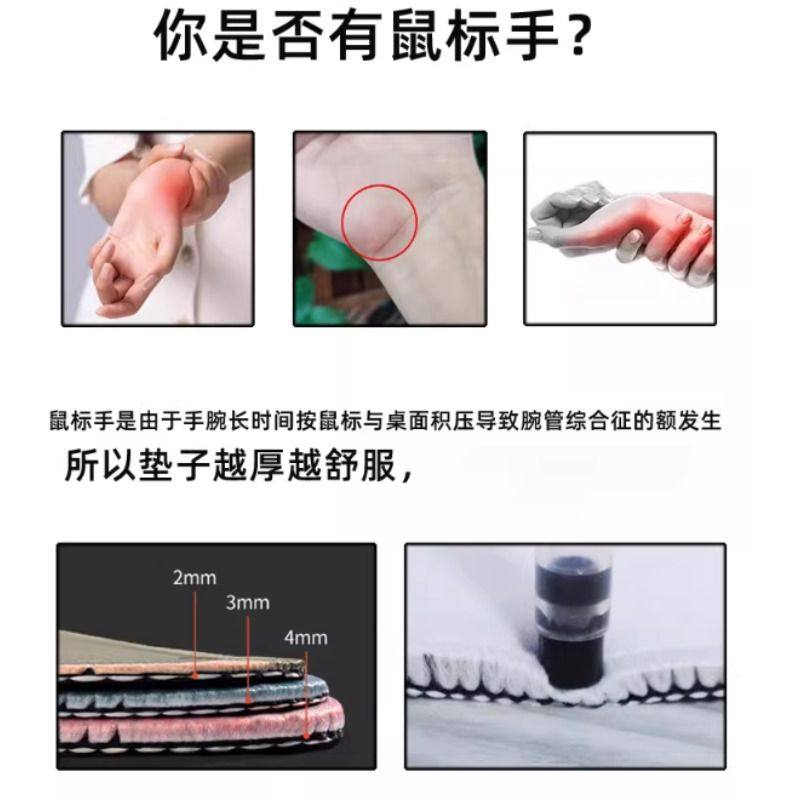 你是否有鼠标手？

鼠标手是由于手腕长时间按鼠标与桌面积压导致腕管综合征的额发生

所以垫子越厚越舒服，

2mm

3mm

4mm