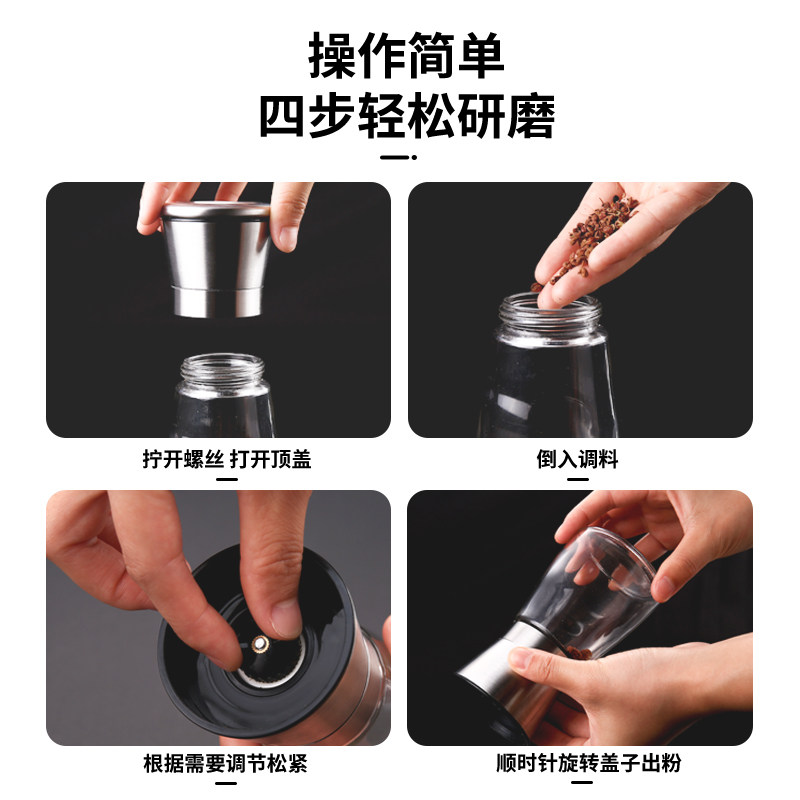 操作简单
四步轻松研磨

拧开螺丝 打开顶盖

倒入调料

根据需要调节松紧

顺时针旋转盖子出粉