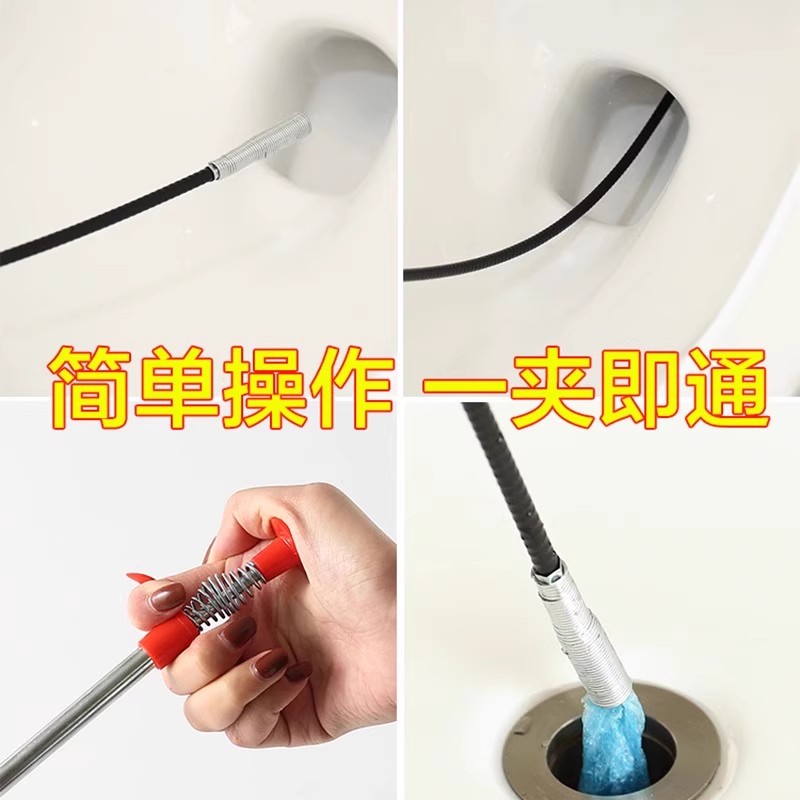 简单操作 一夹即通