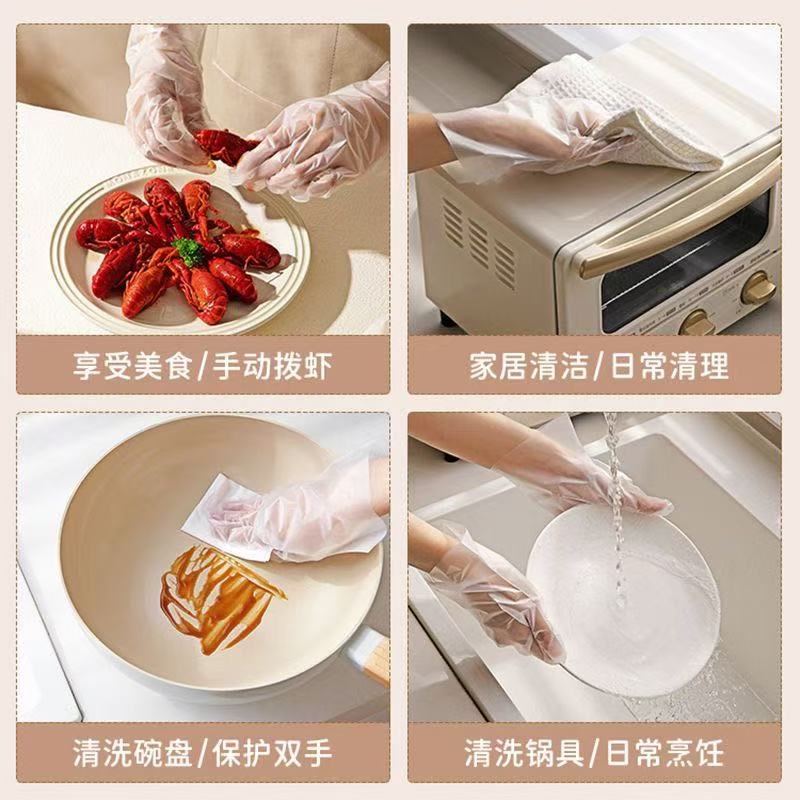 享受美食/手动拨虾

家居清洁/日常清理

清洗碗盘/保护双手

清洗锅具/日常烹饪