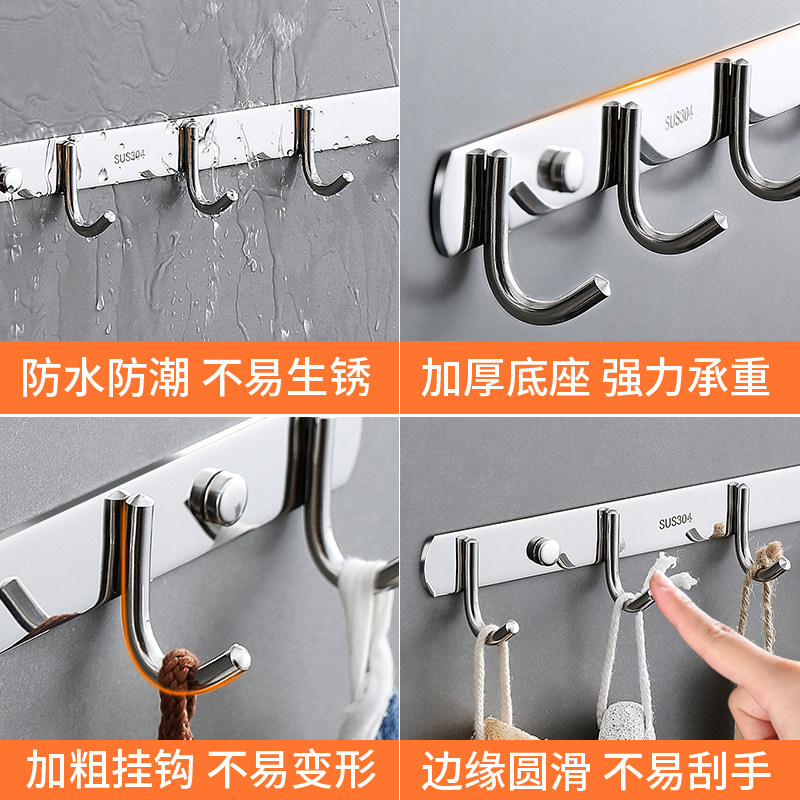 SUS304

防水防潮 不易生锈

SUS304

加厚底座 强力承重

加粗挂钩 不易变形

SUS304

边缘圆滑 不易刮手