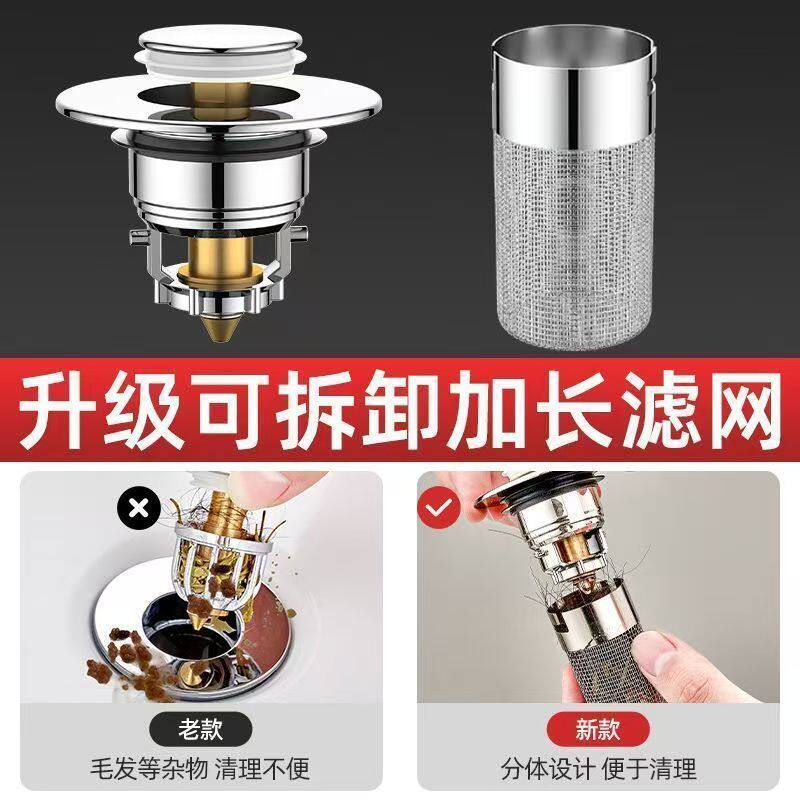 升级可拆卸加长滤网

老款
毛发等杂物 清理不便

新款
分体设计 便于清理