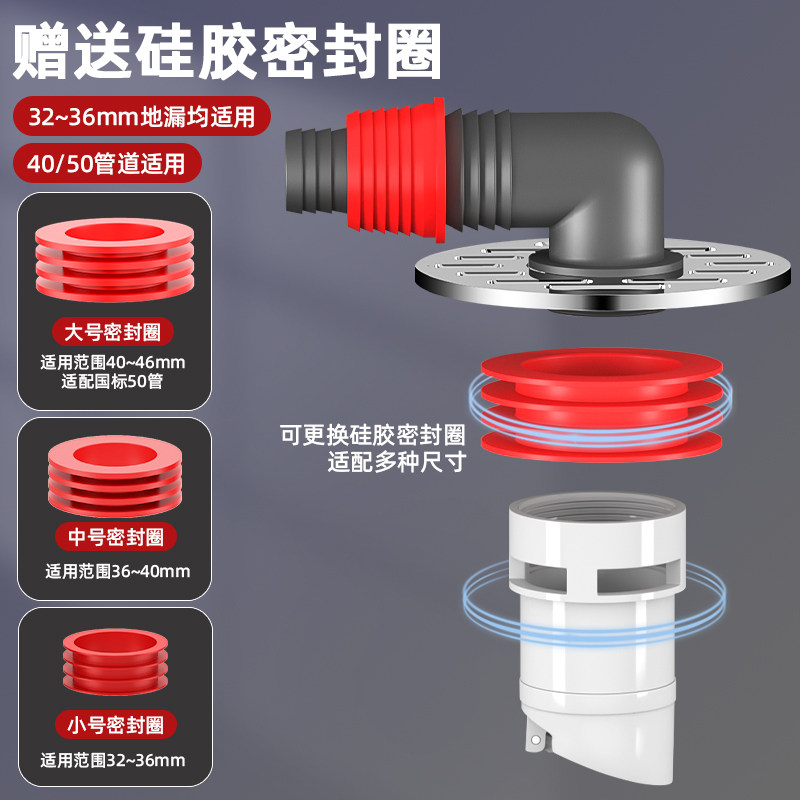 赠送硅胶密封圈

32~36mm地漏均适用

40/50管道适用

大号密封圈

适用范围40~46mm
适配国标50管

中号密封圈

适用范围36~40mm

小号密封圈

适用范围32~36mm

可更换硅胶密封圈
适配多种尺寸