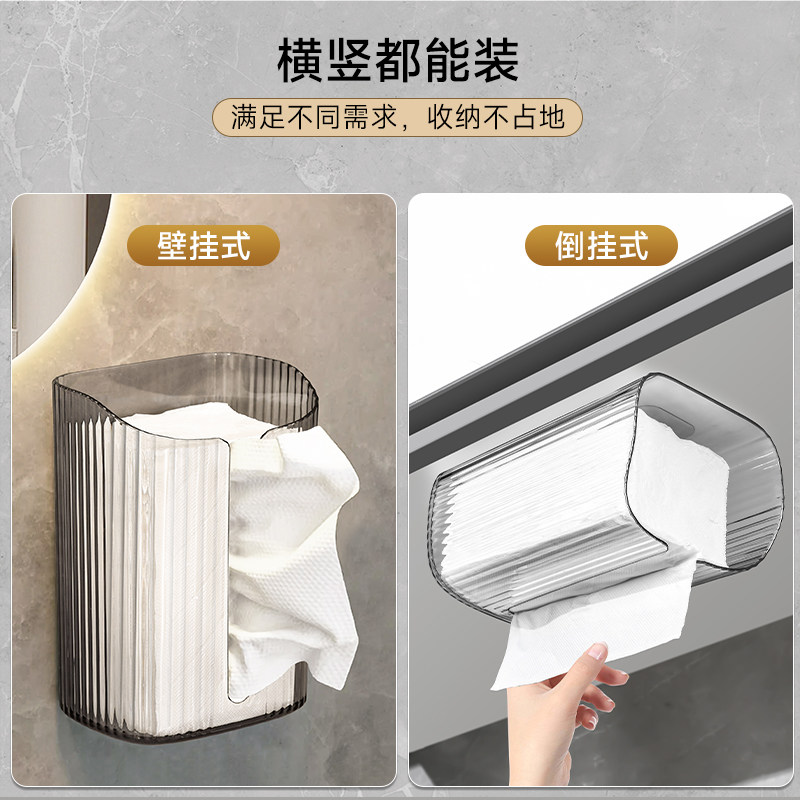 横竖都能装

满足不同需求，收纳不占地

壁挂式

倒挂式