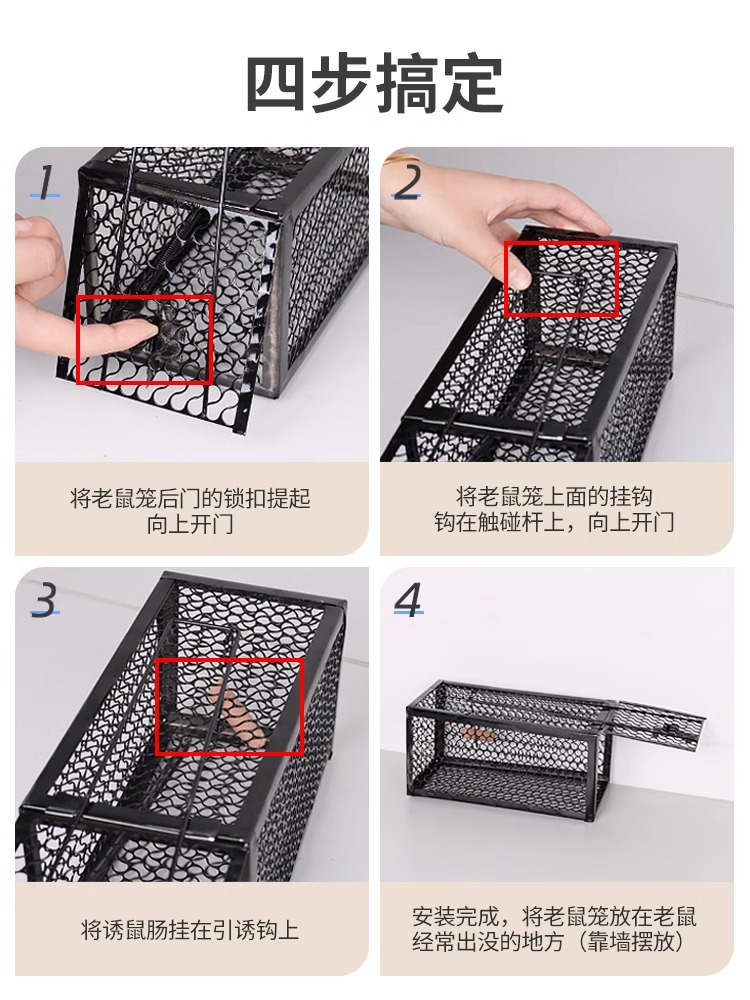 四步搞定

1

将老鼠笼后门的锁扣提起
向上开门

2

将老鼠笼上面的挂钩
钩在触碰杆上，向上开门

3

将诱鼠肠挂在引诱钩上

4

安装完成，将老鼠笼放在老鼠
经常出没的地方（靠墙摆放）