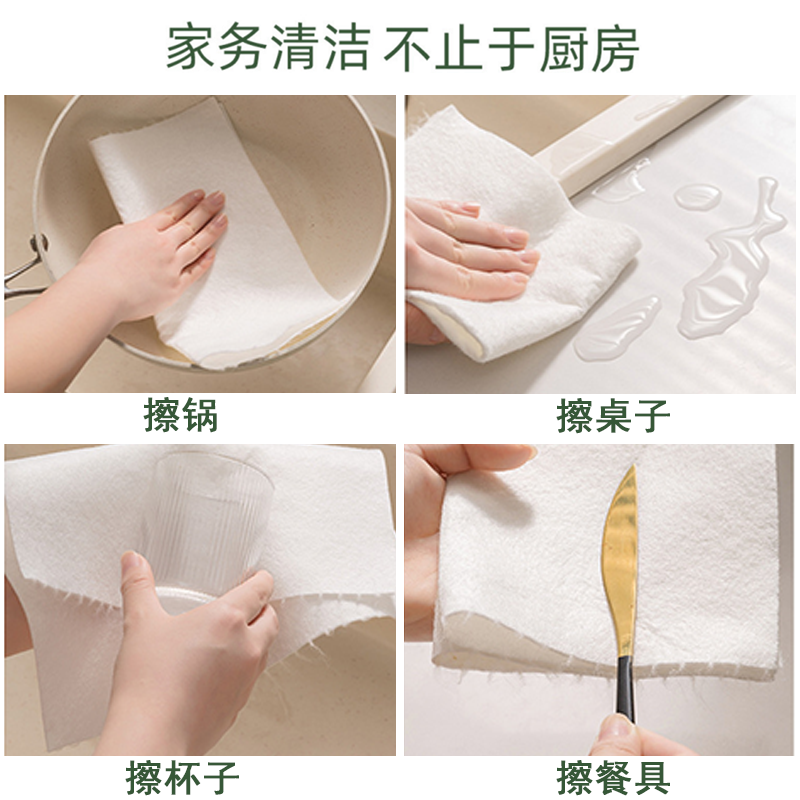 家务清洁 不止于厨房

擦锅

擦桌子

擦杯子

擦餐具