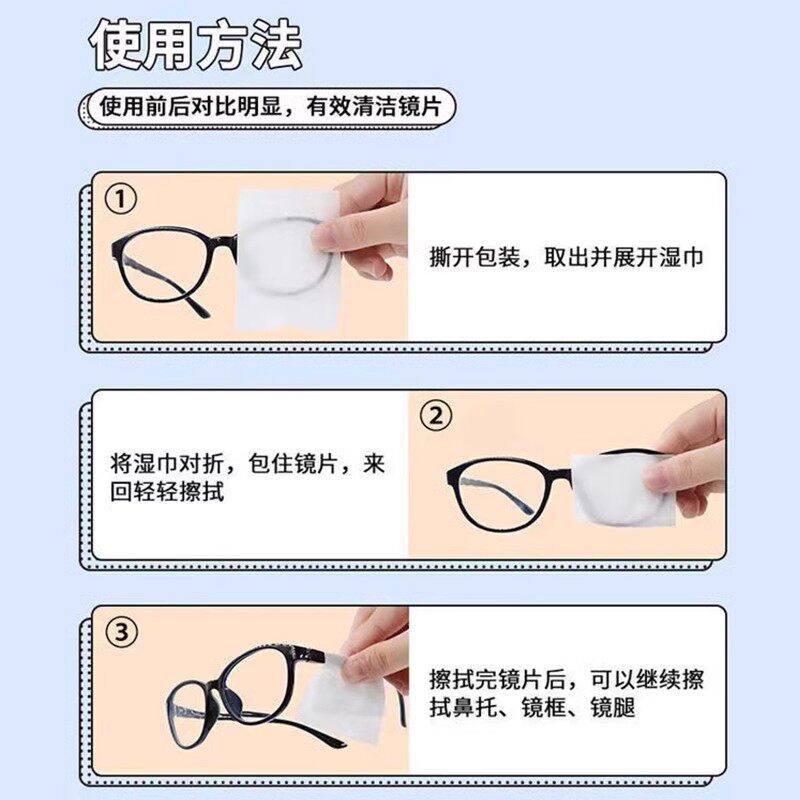 使用方法

使用前后对比明显，有效清洁镜片

①

撕开包装，取出并展开湿巾

将湿巾对折，包住镜片，来回轻轻擦拭

②

③

擦拭完镜片后，可以继续擦拭鼻托、镜框、镜腿