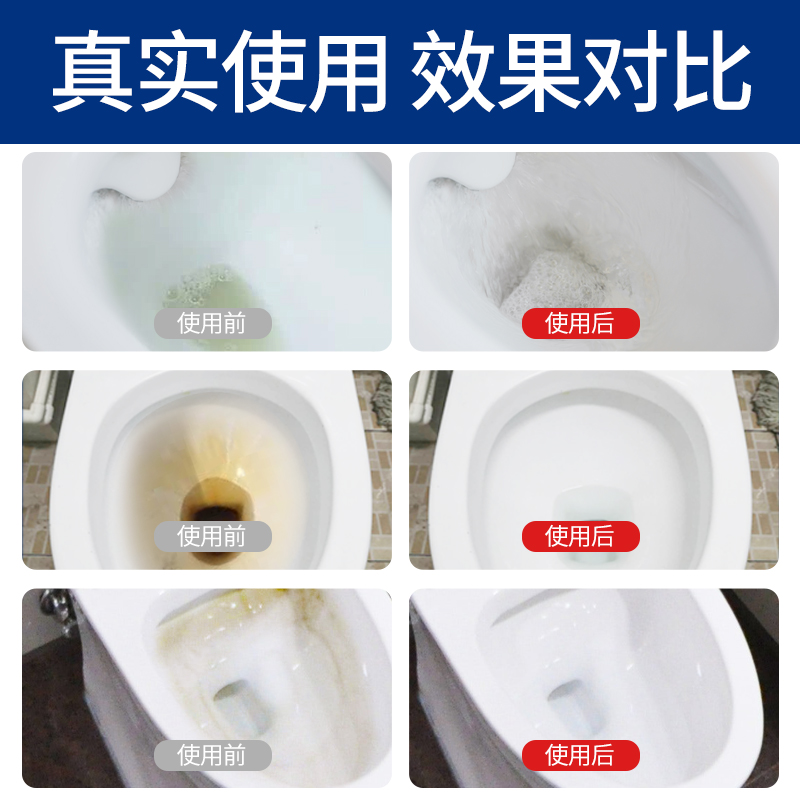 真实使用 效果对比

使用前

使用后

使用前

使用后

使用前

使用后