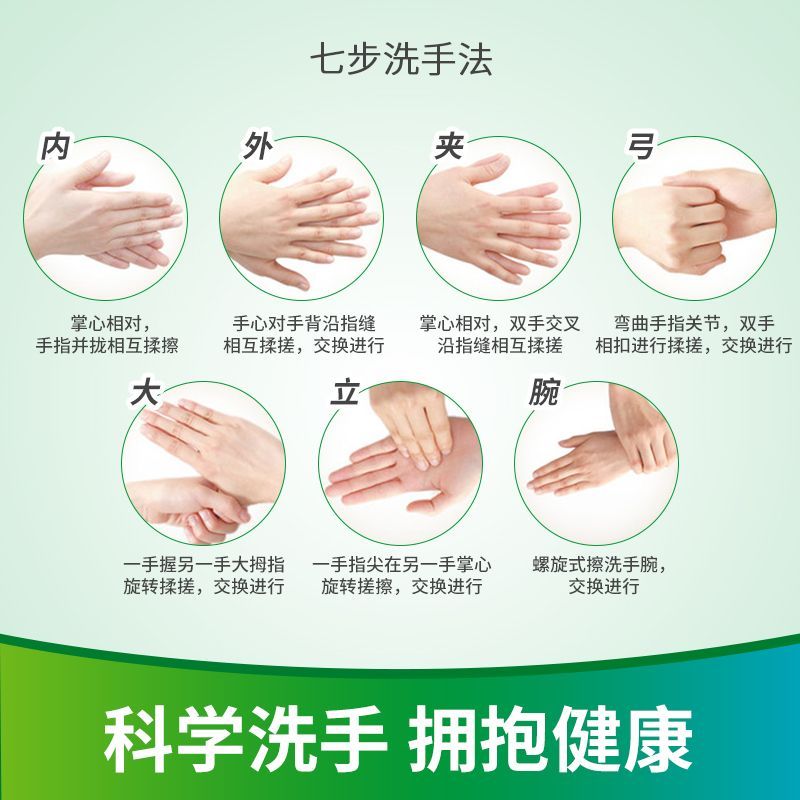 七步洗手法

内

掌心相对，手指并拢相互揉擦

外

手心对手背沿指缝相互揉搓，交换进行

夹

掌心相对，双手交叉沿指缝相互揉搓

弓

弯曲手指关节，双手相扣进行揉搓，交换进行

大

一手握另一手大拇指旋转揉搓，交换进行

立

一手指尖在另一手掌心旋转搓擦，交换进行

腕

螺旋式擦洗手腕，交换进行

科学洗手 拥抱健康