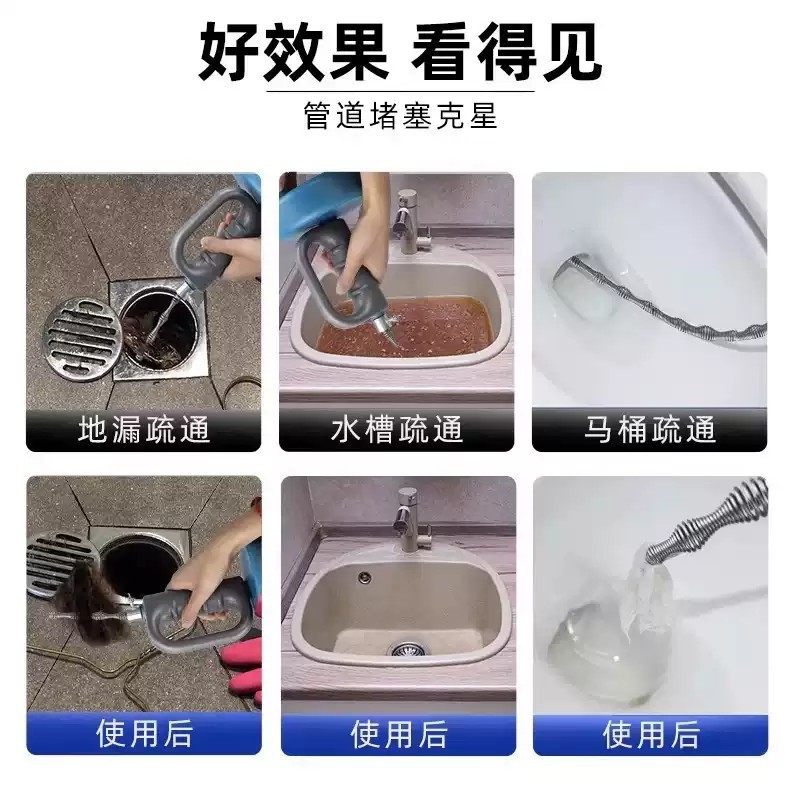 好效果 看得见
管道堵塞克星

地漏疏通

水槽疏通

马桶疏通

使用后

使用后

使用后