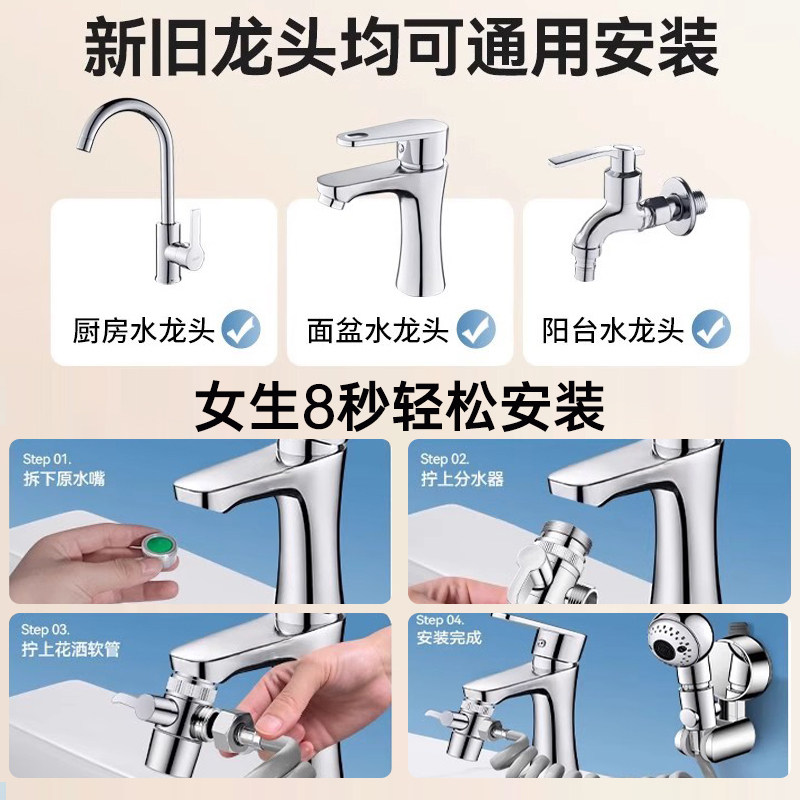 新旧龙头均可通用安装

厨房水龙头

面盆水龙头

阳台水龙头

女生8秒轻松安装

Step 01.
拆下原水嘴

Step 02.
拧上分水器

Step 03.
拧上花洒软管

Step 04.
安装完成