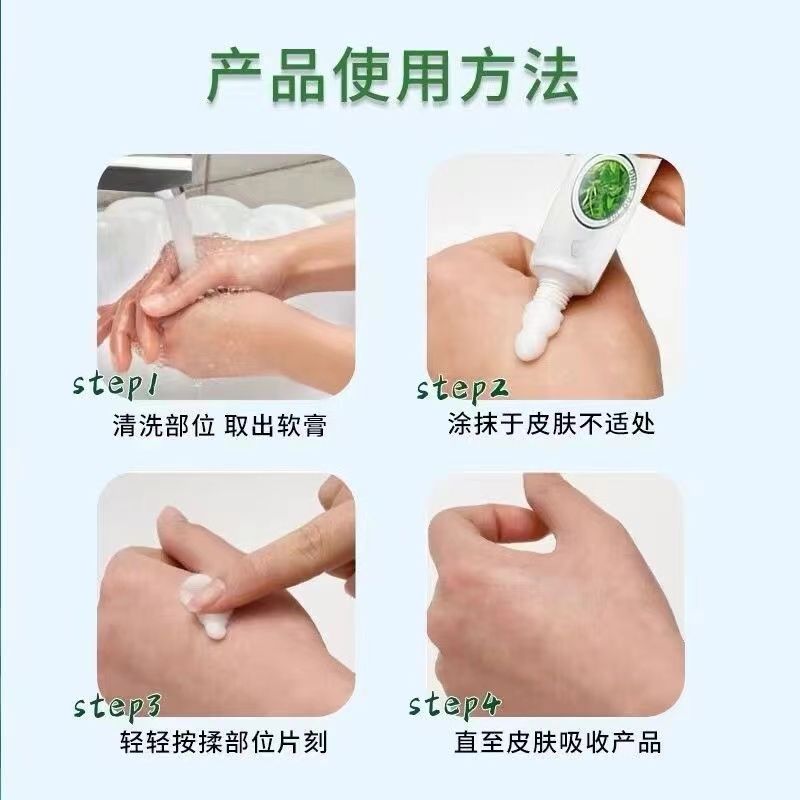 产品使用方法

step1
清洗部位 取出软膏

step2
涂抹于皮肤不适处

step3
轻轻按揉部位片刻

step4
直至皮肤吸收产品