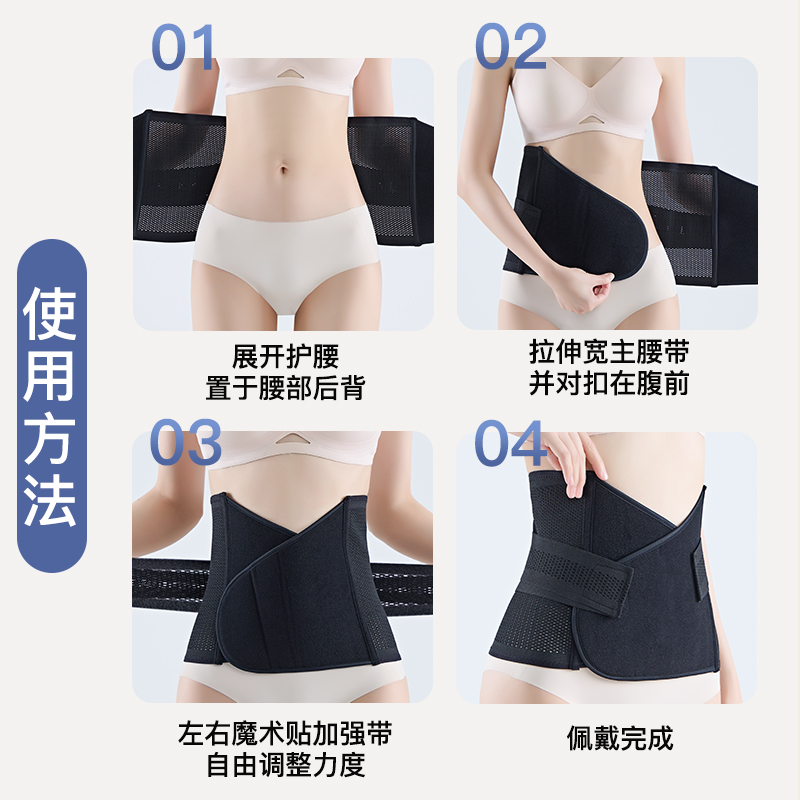 使用方法

01
展开护腰
置于腰部后背

02
拉伸宽主腰带
并对扣在腹前

03
左右魔术贴加强带
自由调整力度

04
佩戴完成