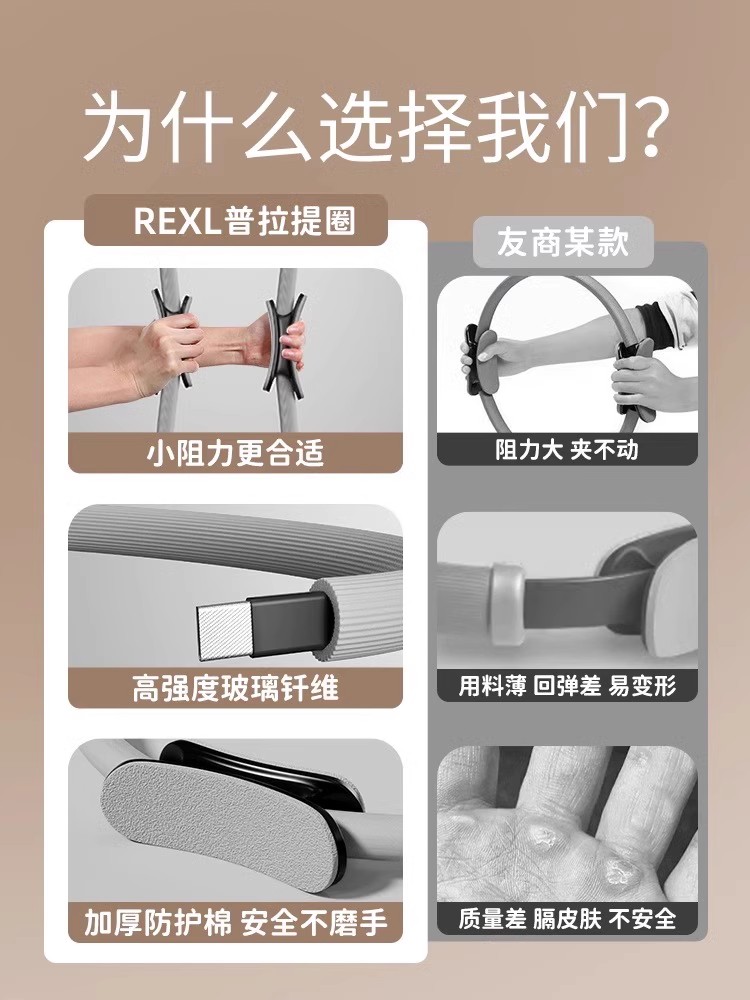 为什么选择我们?

REXL普拉提圈

小阻力更合适

高强度玻璃钎维

加厚防护棉 安全不磨手

友商某款

阻力大 夹不动

用料薄 回弹差 易变形

质量差 膈皮肤 不安全