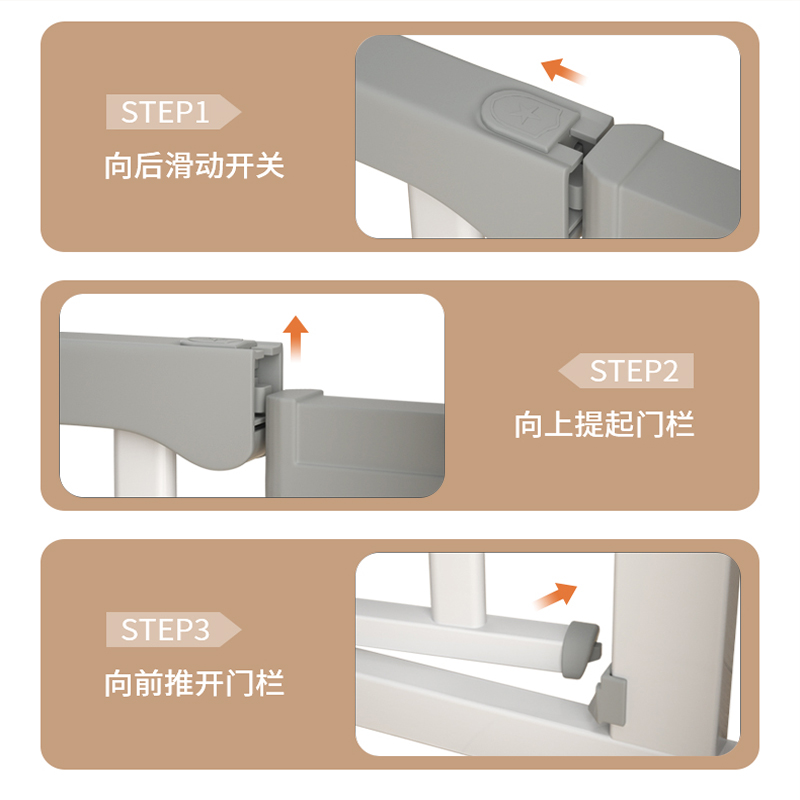 STEP1
向后滑动开关

STEP2
向上提起门栏

STEP3
向前推开门栏