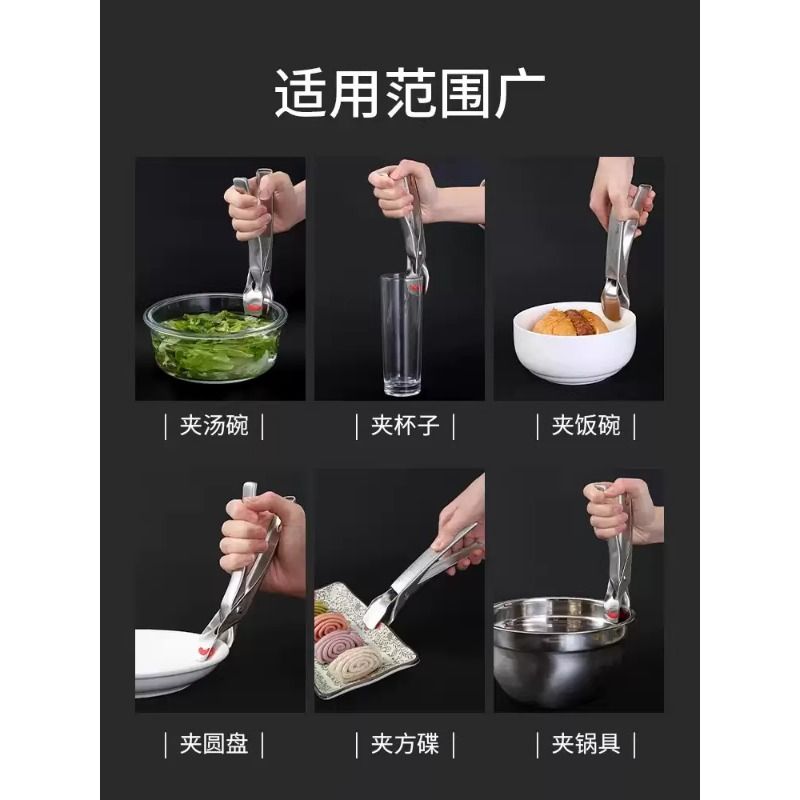 适用范围广

| 夹汤碗 |

| 夹杯子 |

| 夹饭碗 |

| 夹圆盘 |

| 夹方碟 |

| 夹锅具 |