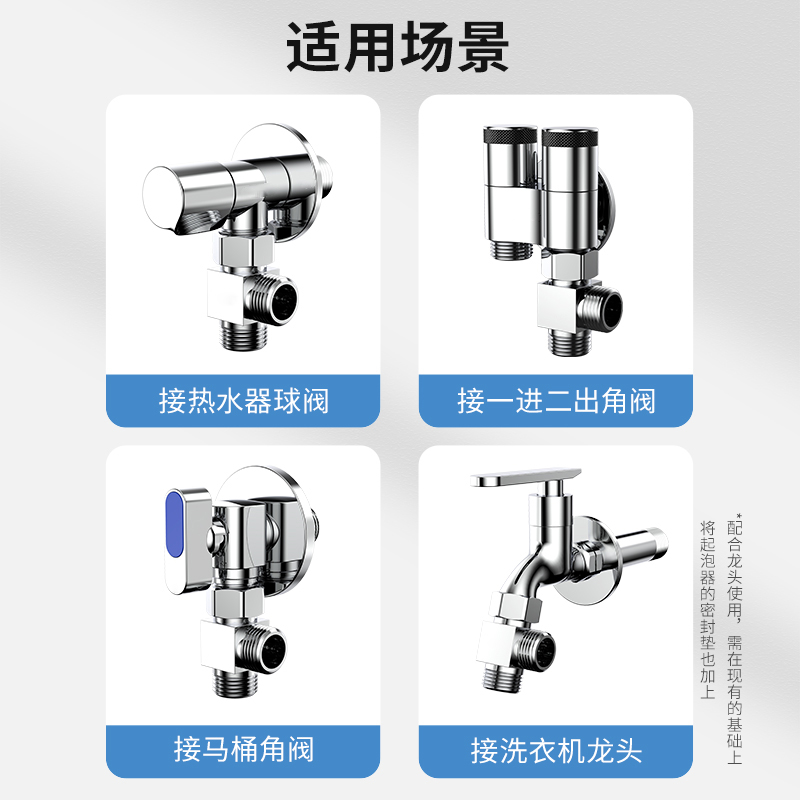 适用场景

接热水器球阀

接一进二出角阀

接马桶角阀

接洗衣机龙头

*配合龙头使用，需在现有的基础上将起泡器的密封垫也加上