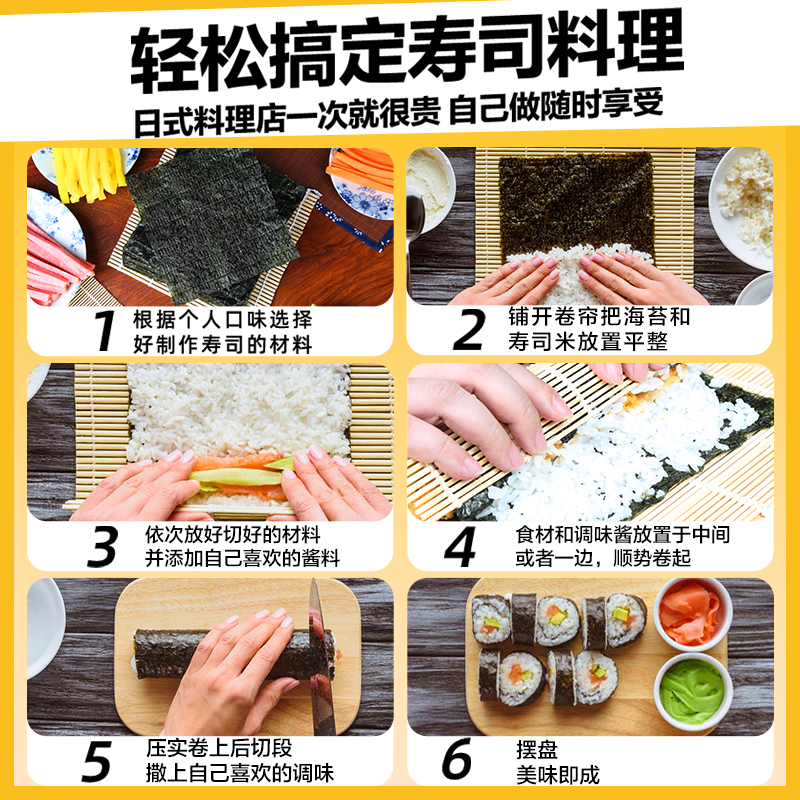 轻松搞定寿司料理
日式料理店一次就很贵 自己做随时享受

1 根据个人口味选择好制作寿司的材料

2 铺开卷帘把海苔和寿司米放置平整

3 依次放好切好的材料并添加自己喜欢的酱料

4 食材和调味酱放置于中间或者一边，顺势卷起

5 压实卷上后切段撒上自己喜欢的调味

6 摆盘美味即成