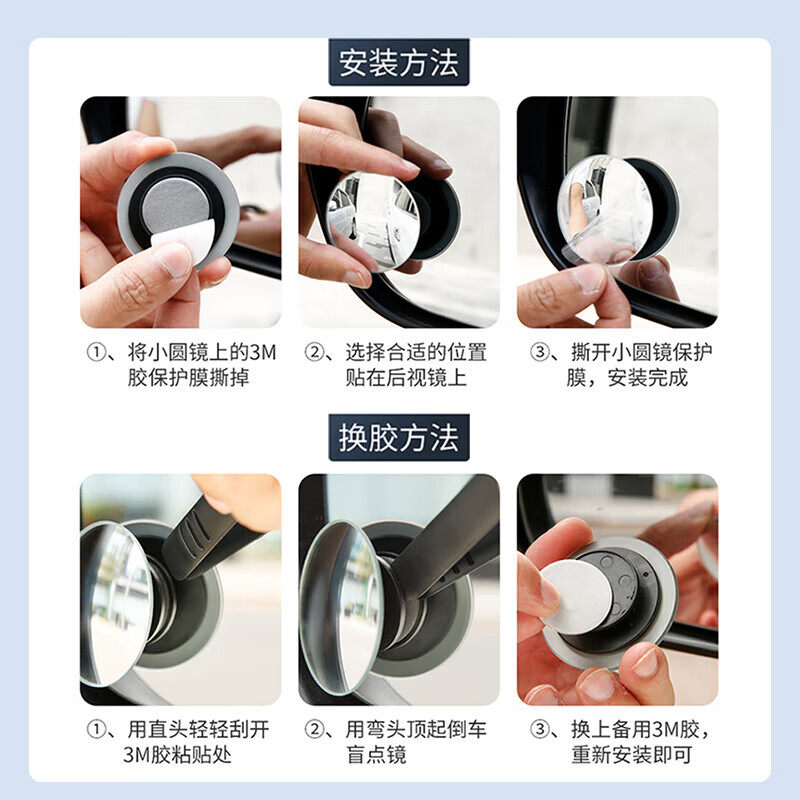 安装方法

①、将小圆镜上的3M胶保护膜撕掉

②、选择合适的位置贴在后视镜上

③、撕开小圆镜保护膜，安装完成

换胶方法

①、用直头轻轻刮开3M胶粘贴处

②、用弯头顶起倒车盲点镜

③、换上备用3M胶，重新安装即可