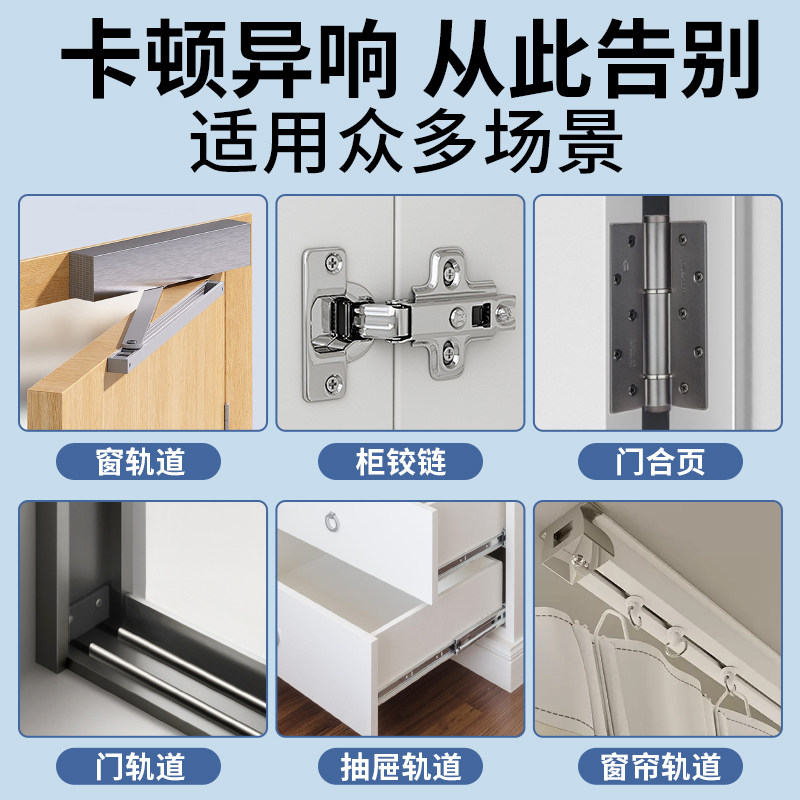 卡顿异响 从此告别
适用众多场景

窗轨道

柜铰链

门合页

门轨道

抽屉轨道

窗帘轨道