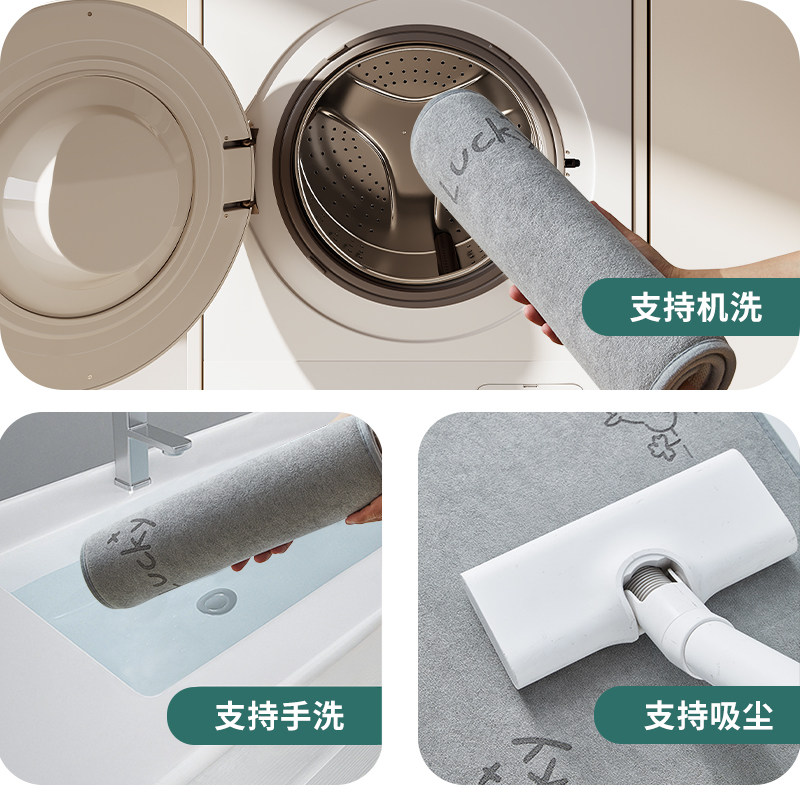 Lucky

支持机洗

Lucky

支持手洗

支持吸尘