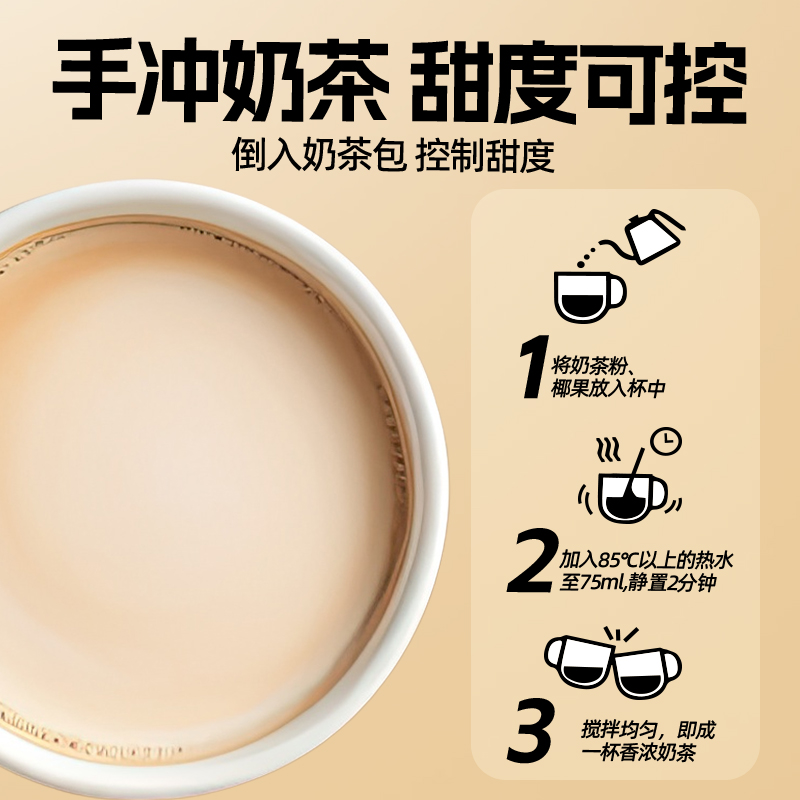 手冲奶茶 甜度可控
倒入奶茶包 控制甜度

1 将奶茶粉、椰果放入杯中

2 加入85℃以上的热水至75ml,静置2分钟

3 搅拌均匀，即成一杯香浓奶茶