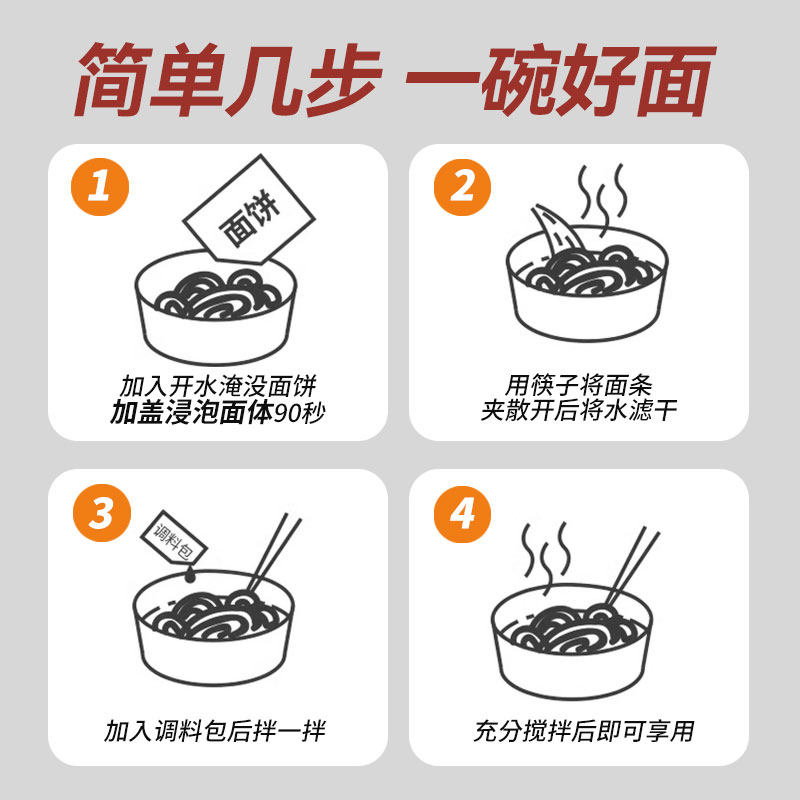 简单几步 一碗好面

1

面饼

加入开水淹没面饼
加盖浸泡面体90秒

2

用筷子将面条
夹散开后将水滤干

3

调料包

加入调料包后拌一拌

4

充分搅拌后即可享用