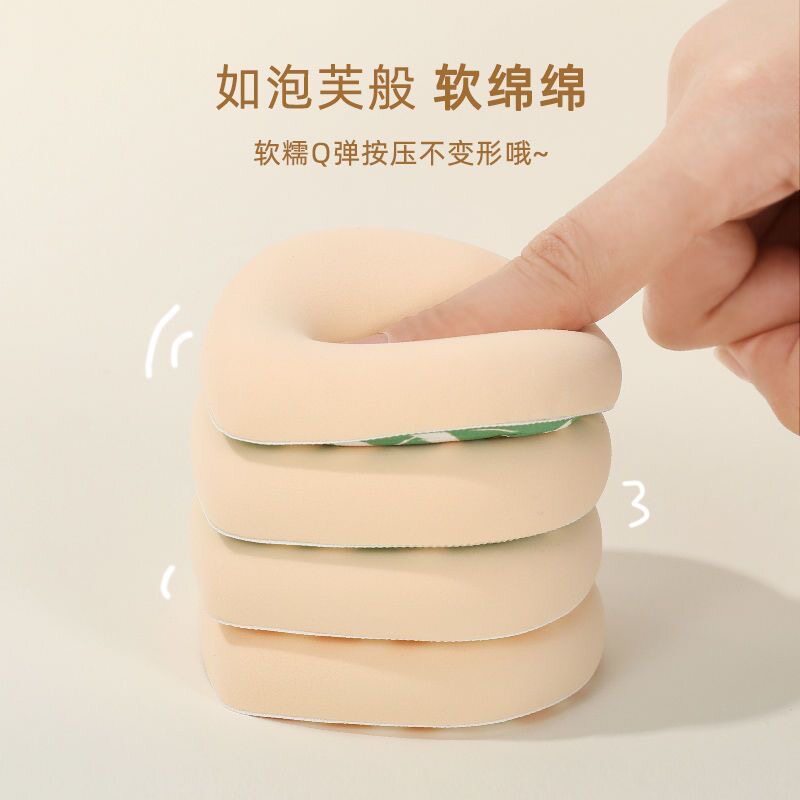 如泡芙般 软绵绵

软糯Q弹按压不变形哦~