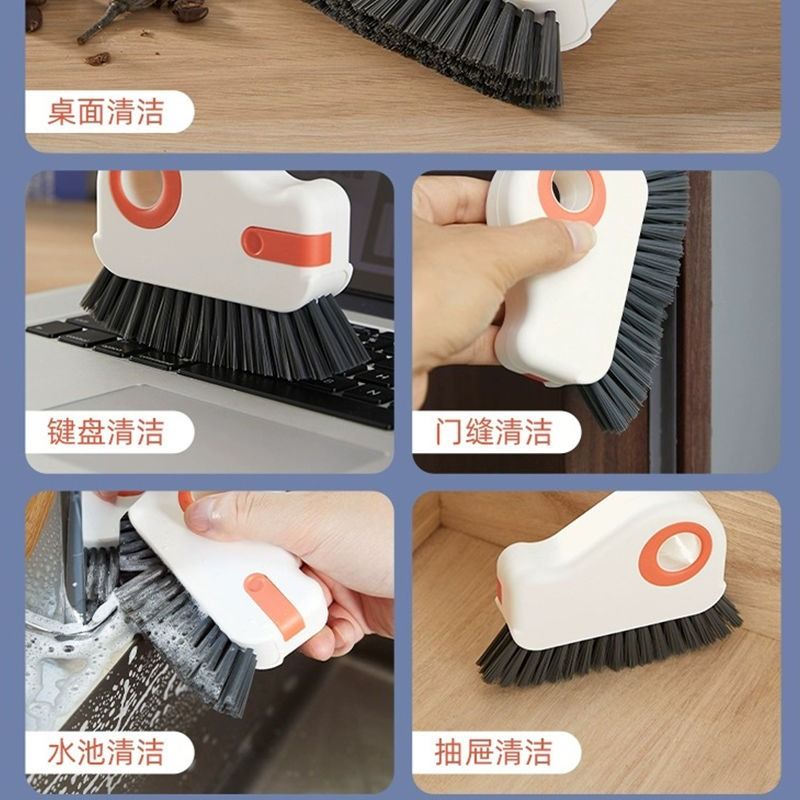 桌面清洁

键盘清洁

门缝清洁

水池清洁

抽屉清洁