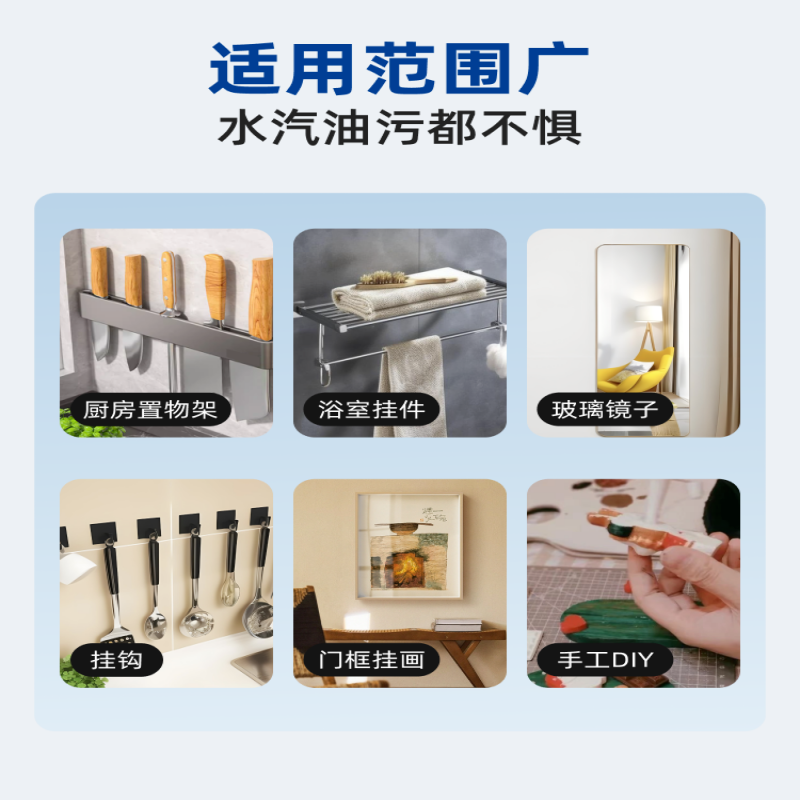 适用范围广
水汽油污都不惧

厨房置物架

浴室挂件

玻璃镜子

挂钩

门框挂画

手工DIY