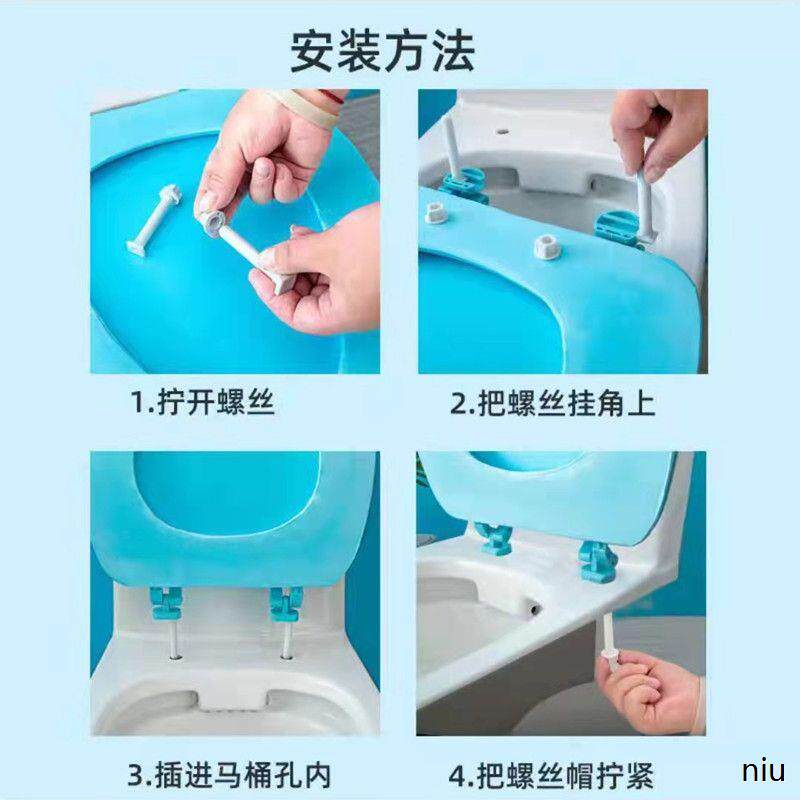 安装方法

1.拧开螺丝

2.把螺丝挂角上

3.插进马桶孔内

4.把螺丝帽拧紧

niu