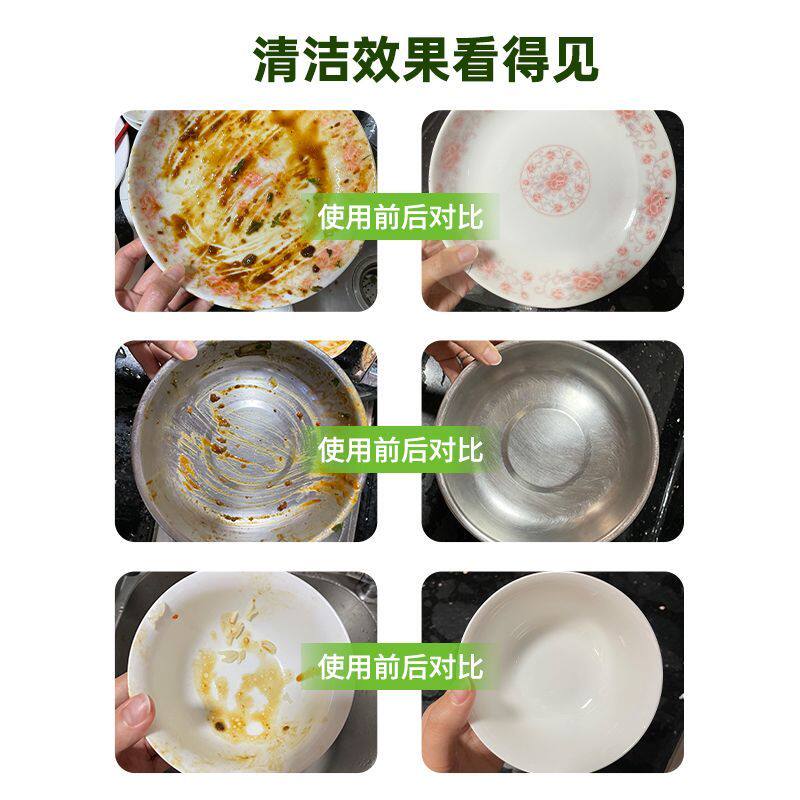 清洁效果看得见

使用前后对比

使用前后对比

使用前后对比