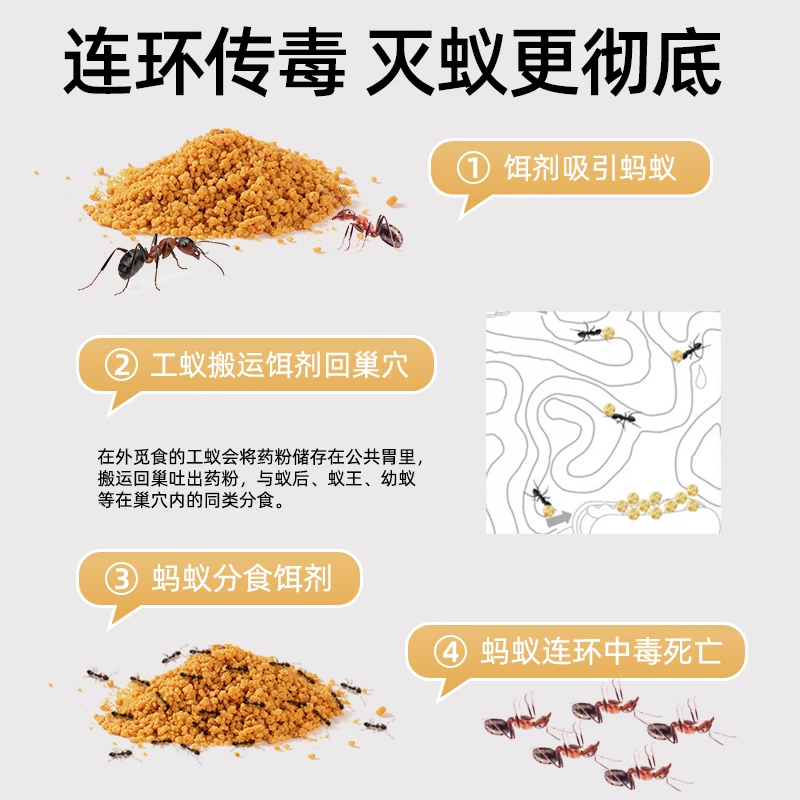 连环传毒 灭蚁更彻底

① 饵剂吸引蚂蚁

② 工蚁搬运饵剂回巢穴

在外觅食的工蚁会将药粉储存在公共胃里，搬运回巢吐出药粉，与蚁后、蚁王、幼蚁等在巢穴内的同类分食。

③ 蚂蚁分食饵剂

④ 蚂蚁连环中毒死亡